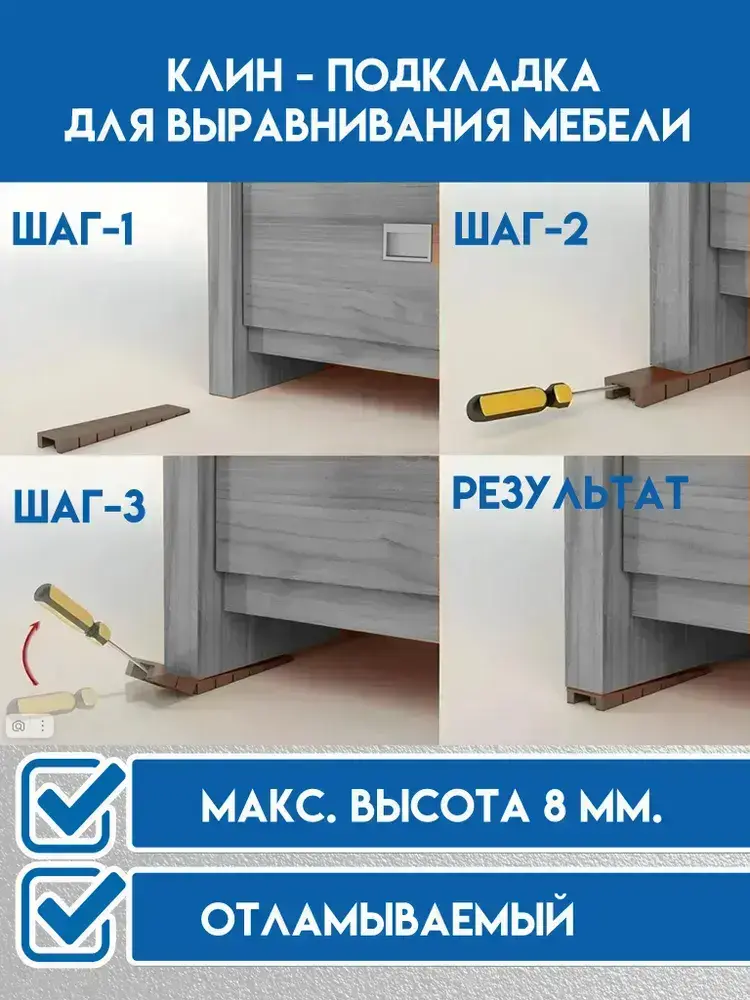 КЛИН - ПОДКЛАДКА
ДЛЯ ВЫРАВНИВАНИЯ МЕБЕЛИ

ШАГ-1

ШАГ-2

ШАГ-3

РЕЗУЛЬТАТ

МАКС. ВЫСОТА 8 ММ.

ОТЛАМЫВАЕМЫЙ