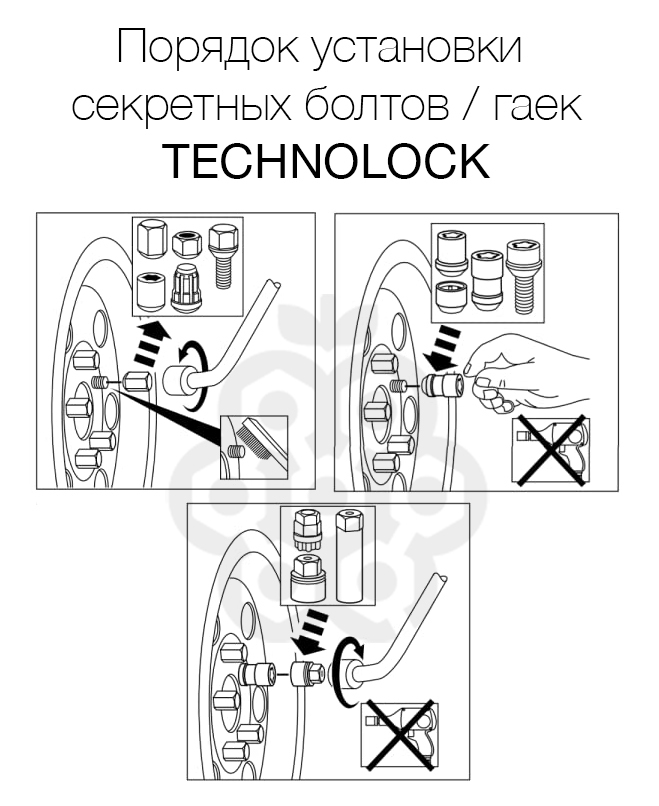 Порядок установки секретных болтов / гаек
TECHNOLOCK