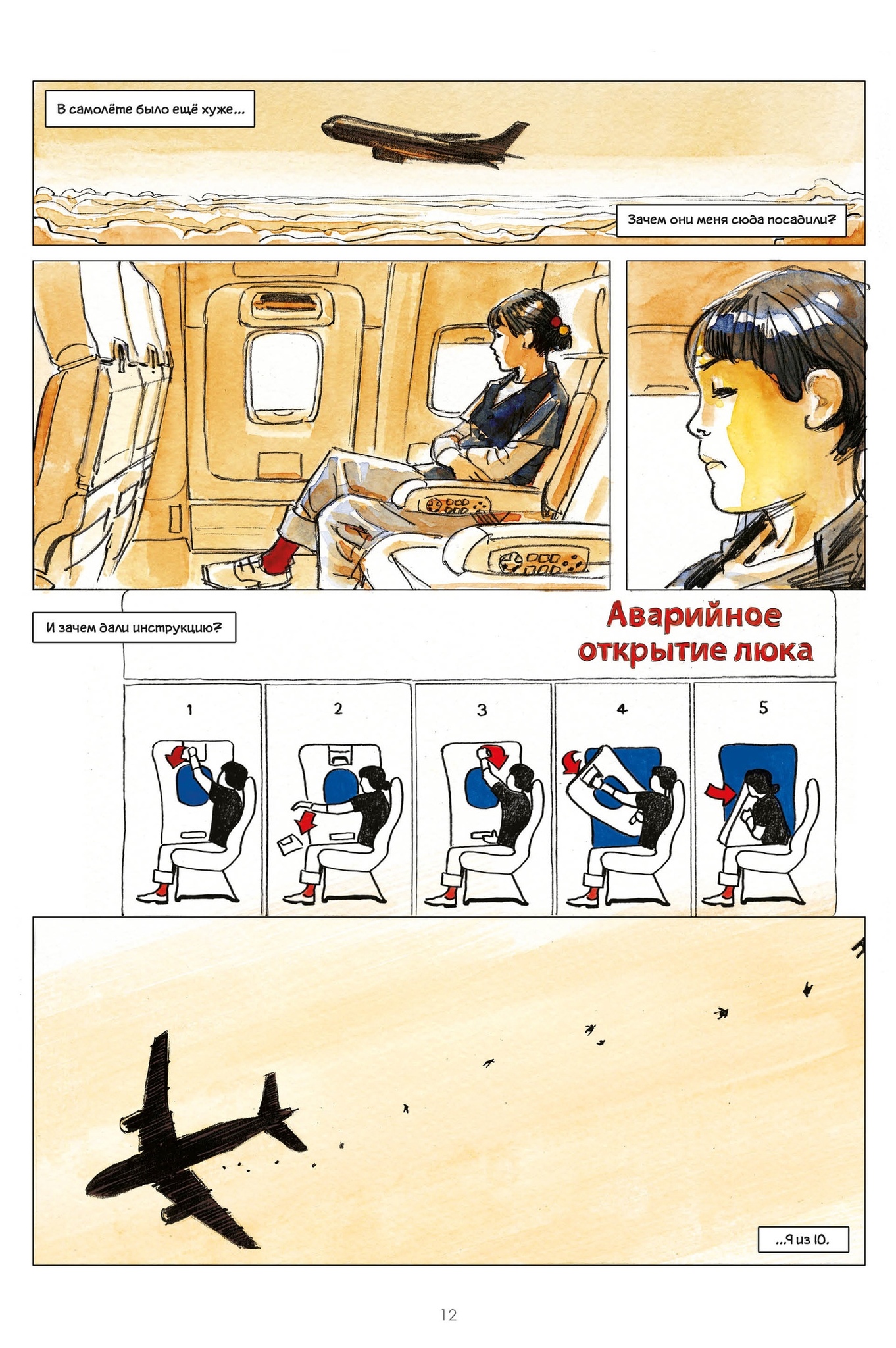 В самолёте было ещё хуже...

Зачем они меня сюда посадили?

И зачем дали инструкцию?

Аварийное открытие люка

1

2

3

4

5

...9 из 10.

12