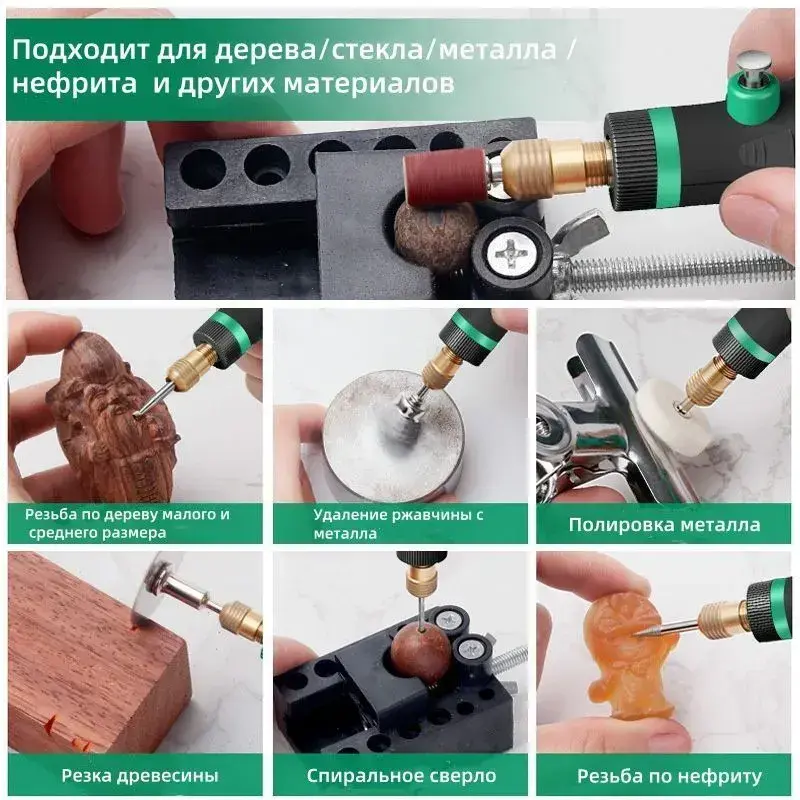 Подходит для дерева/стекла/металла / нефрита и других материалов

Резьба по дереву малого и среднего размера

Удаление ржавчины с металла

Полировка металла

Резка древесины

Спиральное сверло

Резьба по нефриту