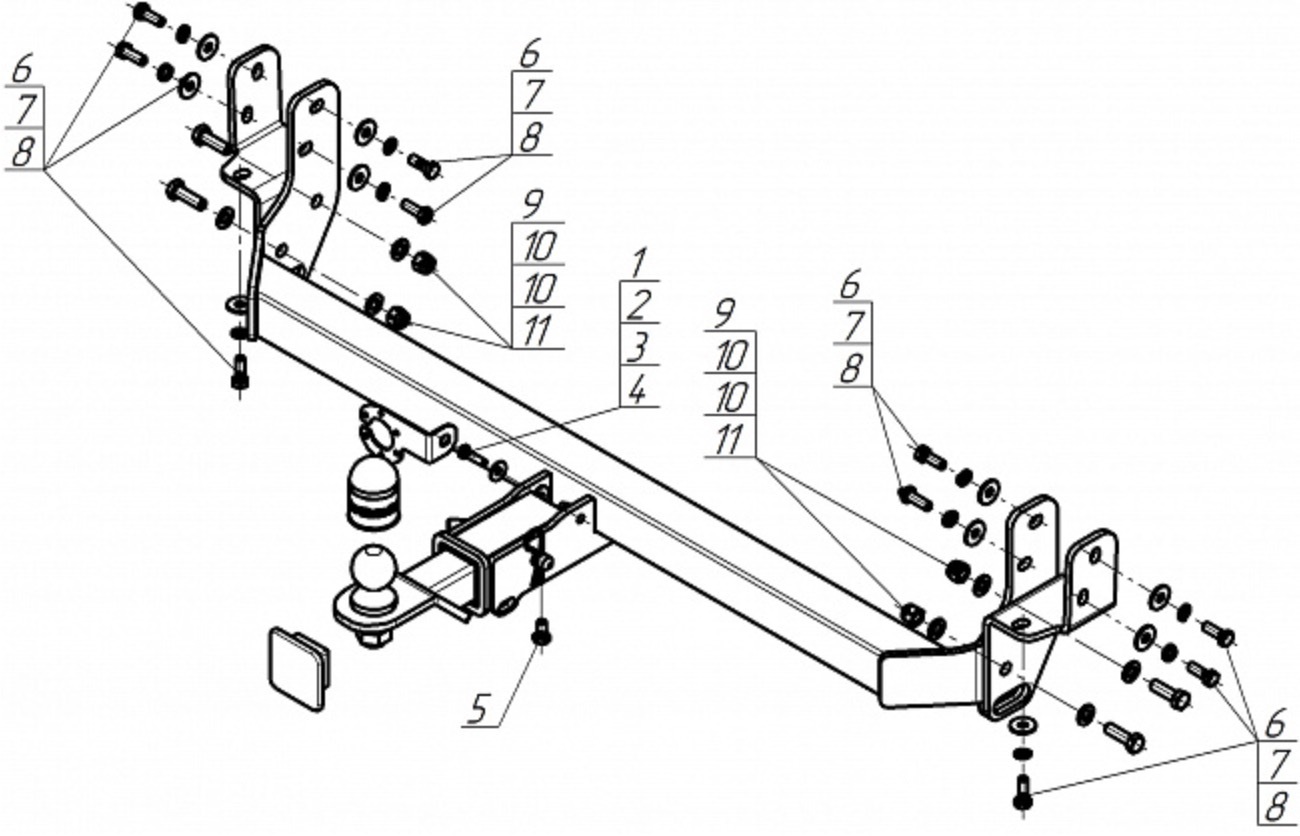 6
7
8

6
7
8

9
10
10
11

1
2
3
4

9
10
10
11

6
7
8

5

6
7
8