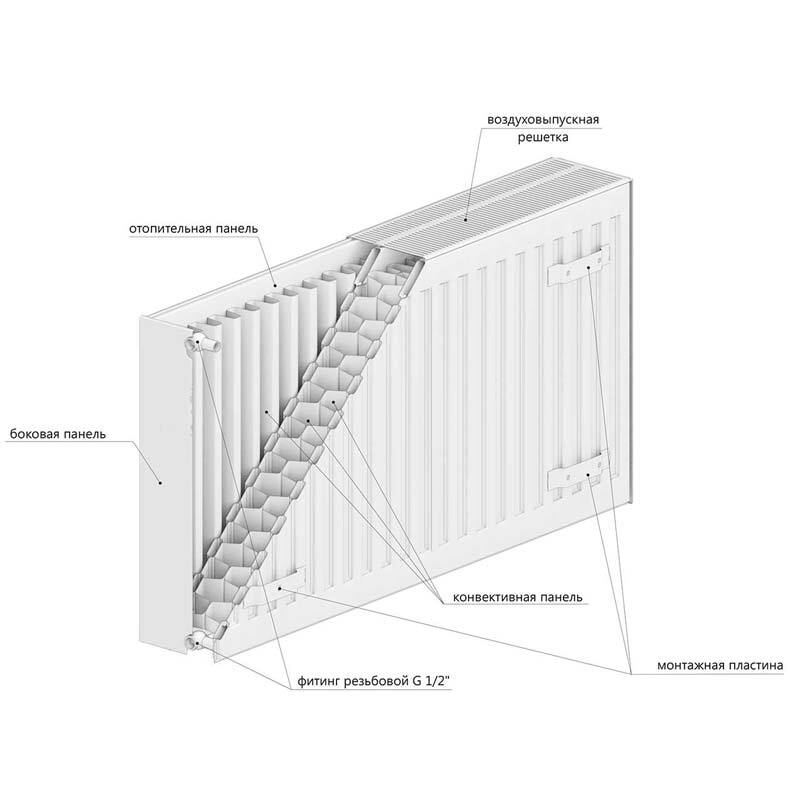 воздуховыпускная решетка

отопительная панель

боковая панель

конвективная панель

монтажная пластина

фитинг резьбовой G 1/2"