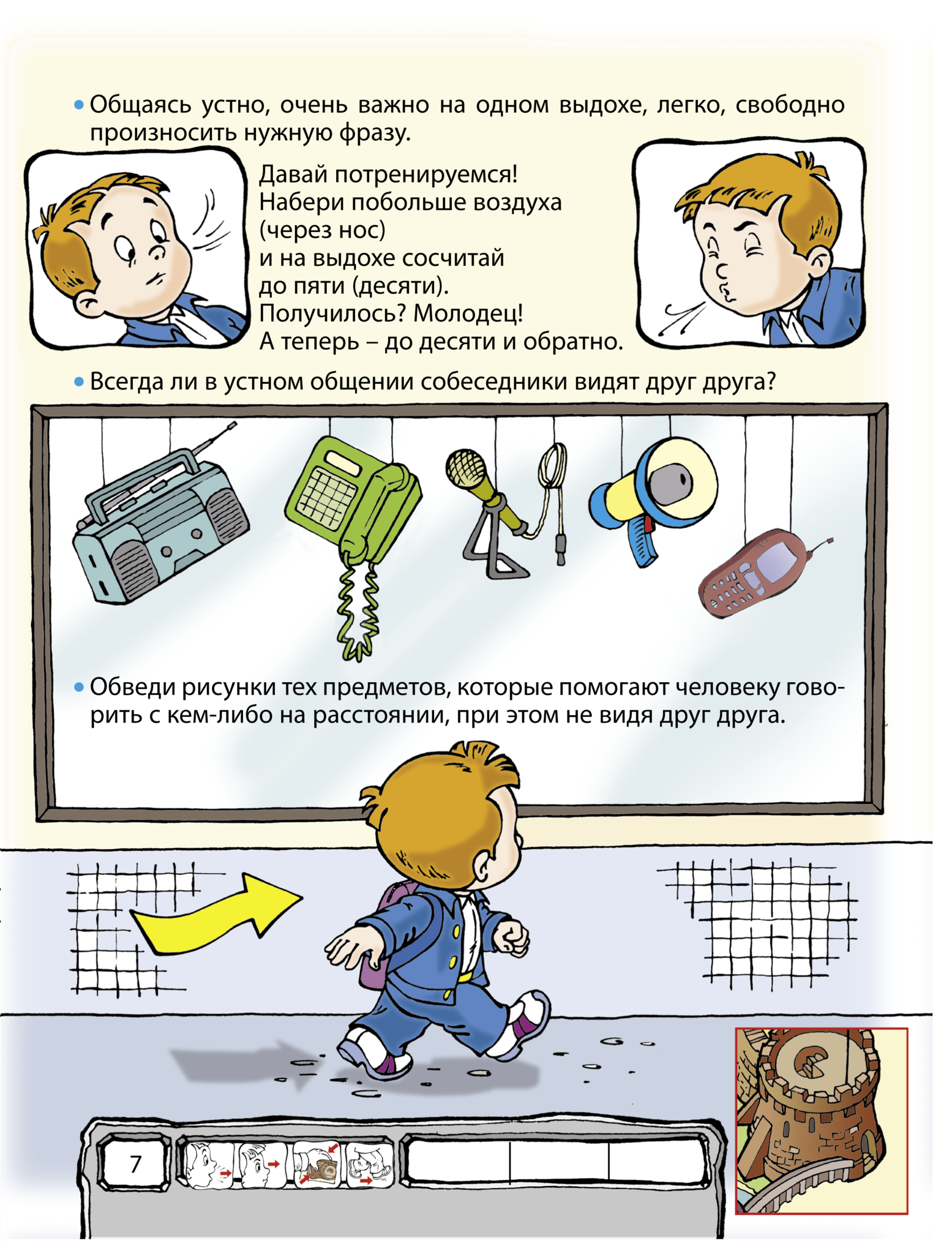 • Общаясь устно, очень важно на одном выдохе, легко, свободно произносить нужную фразу.

Давай потренируемся!
Набери побольше воздуха (через нос)
и на выдохе сосчитай до пяти (десяти).
Получилось? Молодец!
А теперь – до десяти и обратно.

• Всегда ли в устном общении собеседники видят друг друга?

• Обведи рисунки тех предметов, которые помогают человеку говорить с кем-либо на расстоянии, при этом не видя друг друга.

7