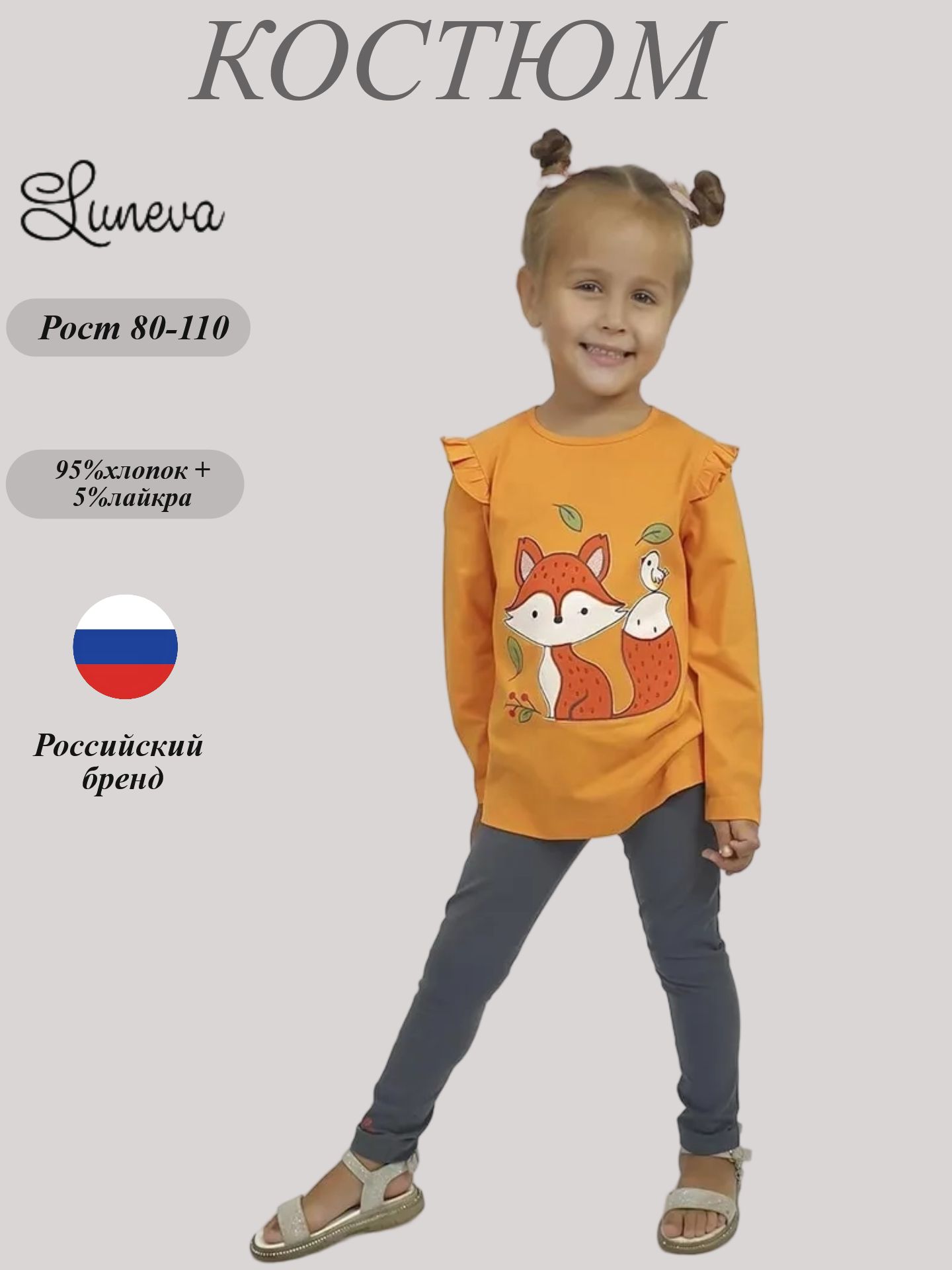 КОСТЮМ

Luneva

Рост 80-110

95%хлопок +
5%лайкра

Российский
бренд