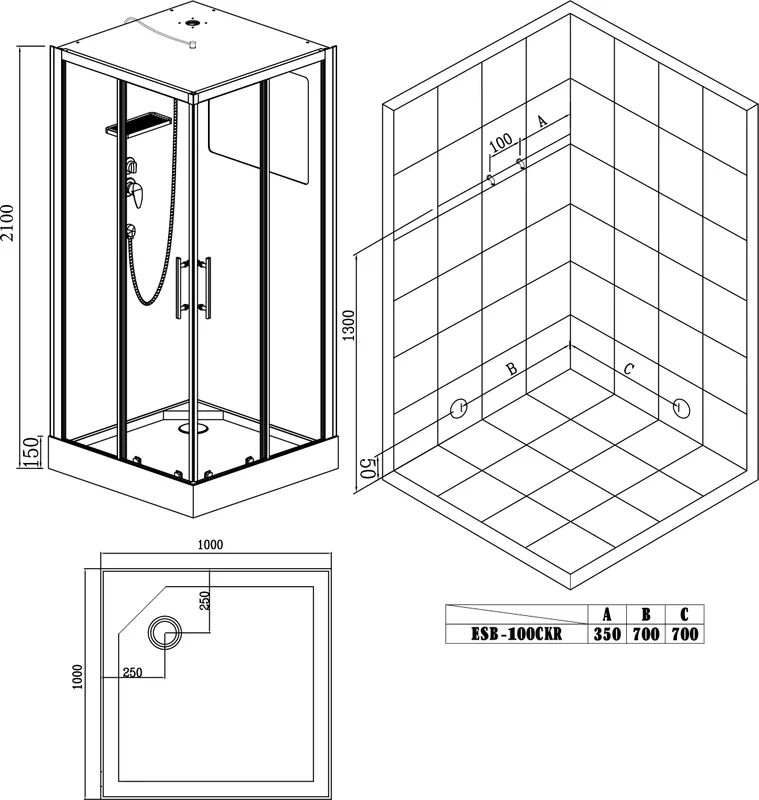 2100

150

100

A

1300

B

C

50

1000

250

250

1000

| | A | B | C |
|---|---|---|---|
| ESB-100CKR | 350 | 700 | 700 |