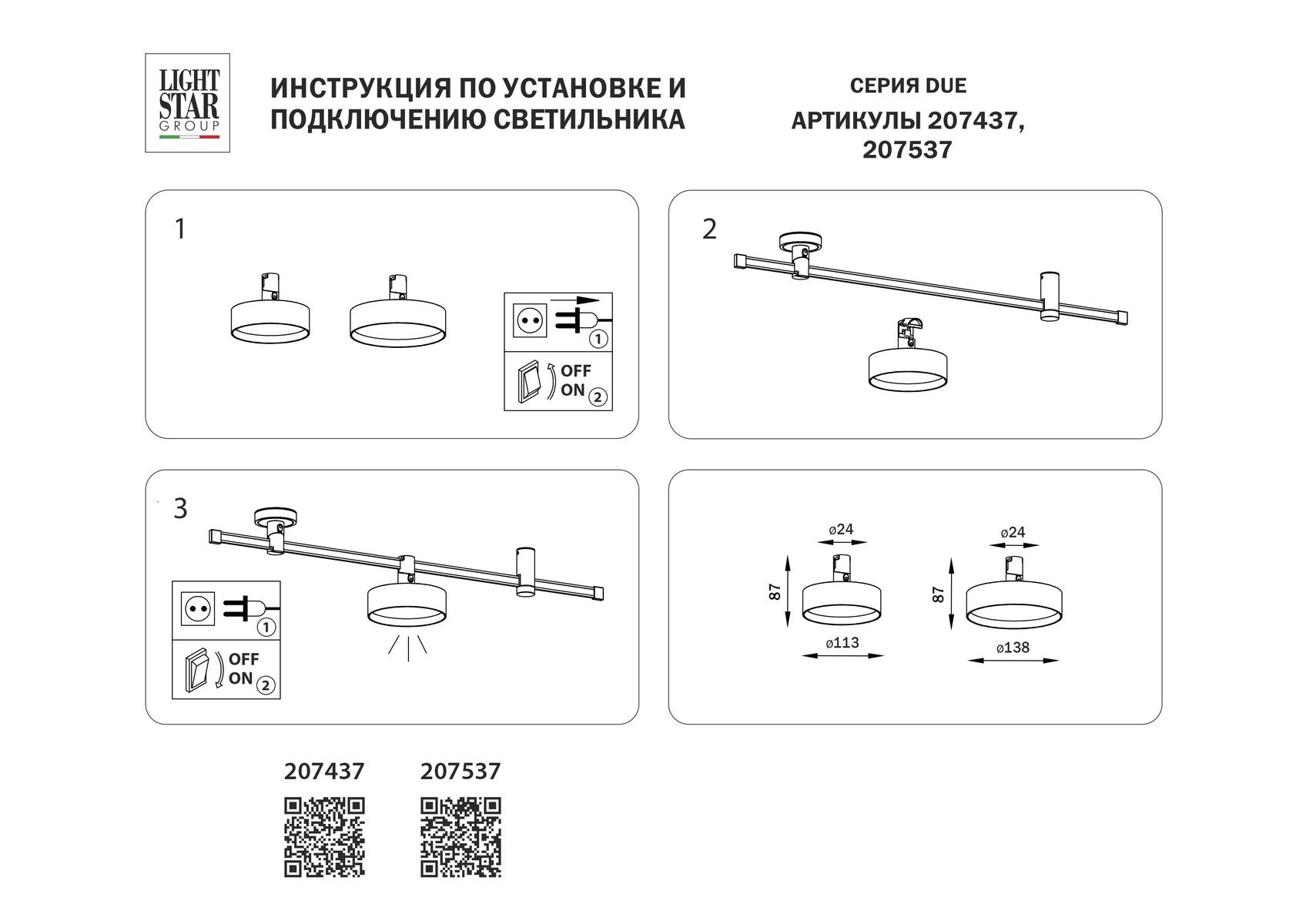 LIGHT STAR GROUP

ИНСТРУКЦИЯ ПО УСТАНОВКЕ И ПОДКЛЮЧЕНИЮ СВЕТИЛЬНИКА

СЕРИЯ DUE
АРТИКУЛЫ 207437, 207537

1

1
OFF
ON 2

2

3

1
OFF
ON 2

ø24
87
ø113

ø24
87
ø138

207437

207537