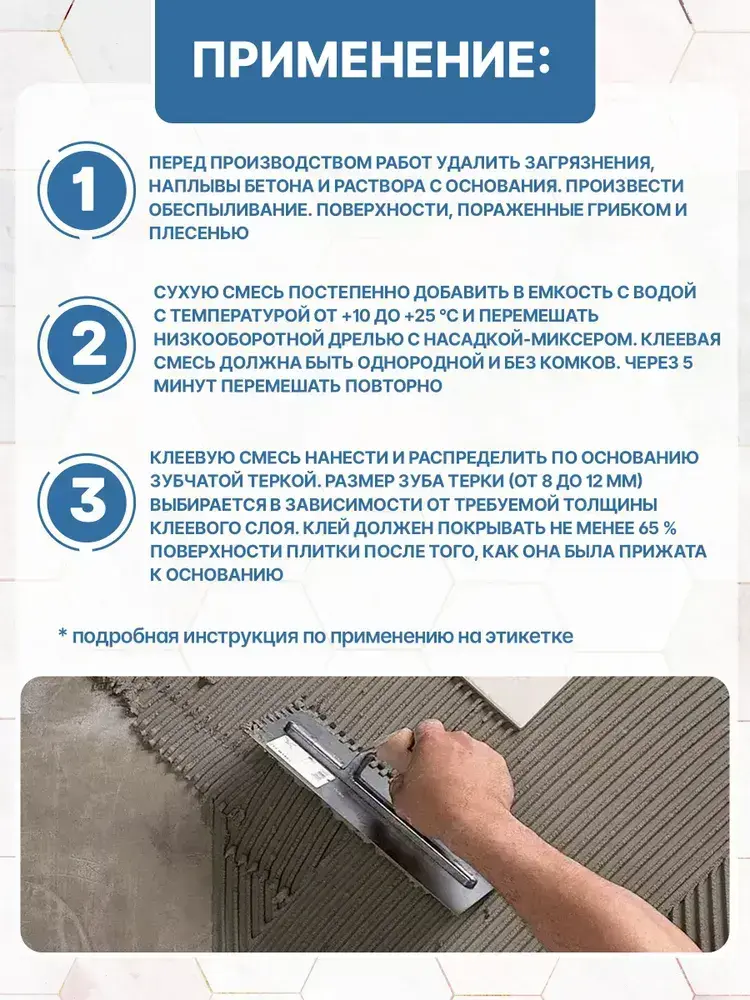 ПРИМЕНЕНИЕ:

1

ПЕРЕД ПРОИЗВОДСТВОМ РАБОТ УДАЛИТЬ ЗАГРЯЗНЕНИЯ, НАПЛЫВЫ БЕТОНА И РАСТВОРА С ОСНОВАНИЯ. ПРОИЗВЕСТИ ОБЕСПЫЛИВАНИЕ. ПОВЕРХНОСТИ, ПОРАЖЕННЫЕ ГРИБКОМ И ПЛЕСЕНЬЮ

2

СУХУЮ СМЕСЬ ПОСТЕПЕННО ДОБАВИТЬ В ЕМКОСТЬ С ВОДОЙ С ТЕМПЕРАТУРОЙ ОТ +10 ДО +25 °С И ПЕРЕМЕШАТЬ НИЗКООБОРОТНОЙ ДРЕЛЬЮ С НАСАДКОЙ-МИКСЕРОМ. КЛЕЕВАЯ СМЕСЬ ДОЛЖНА БЫТЬ ОДНОРОДНОЙ И БЕЗ КОМКОВ. ЧЕРЕЗ 5 МИНУТ ПЕРЕМЕШАТЬ ПОВТОРНО

3

КЛЕЕВУЮ СМЕСЬ НАНЕСТИ И РАСПРЕДЕЛИТЬ ПО ОСНОВАНИЮ ЗУБЧАТОЙ ТЕРКОЙ. РАЗМЕР ЗУБА ТЕРКИ (ОТ 8 ДО 12 ММ) ВЫБИРАЕТСЯ В ЗАВИСИМОСТИ ОТ ТРЕБУЕМОЙ ТОЛЩИНЫ КЛЕЕВОГО СЛОЯ. КЛЕЙ ДОЛЖЕН ПОКРЫВАТЬ НЕ МЕНЕЕ 65 % ПОВЕРХНОСТИ ПЛИТКИ ПОСЛЕ ТОГО, КАК ОНА БЫЛА ПРИЖАТА К ОСНОВАНИЮ

* подробная инструкция по применению на этикетке