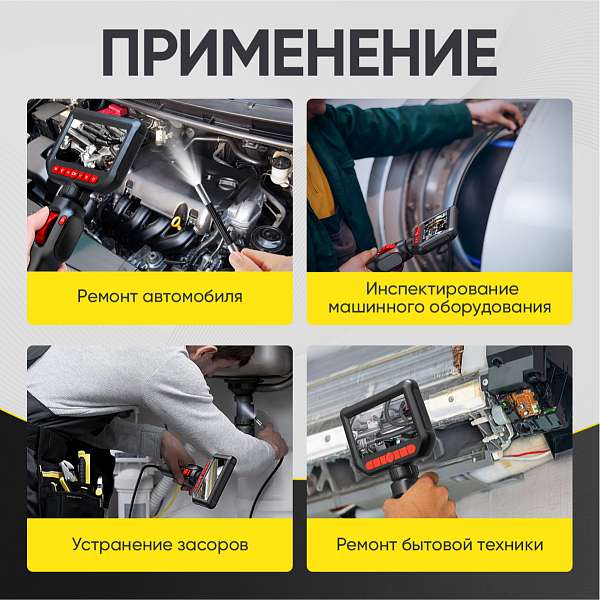 ПРИМЕНЕНИЕ

Ремонт автомобиля

Инспектирование машинного оборудования

Устранение засоров

Ремонт бытовой техники