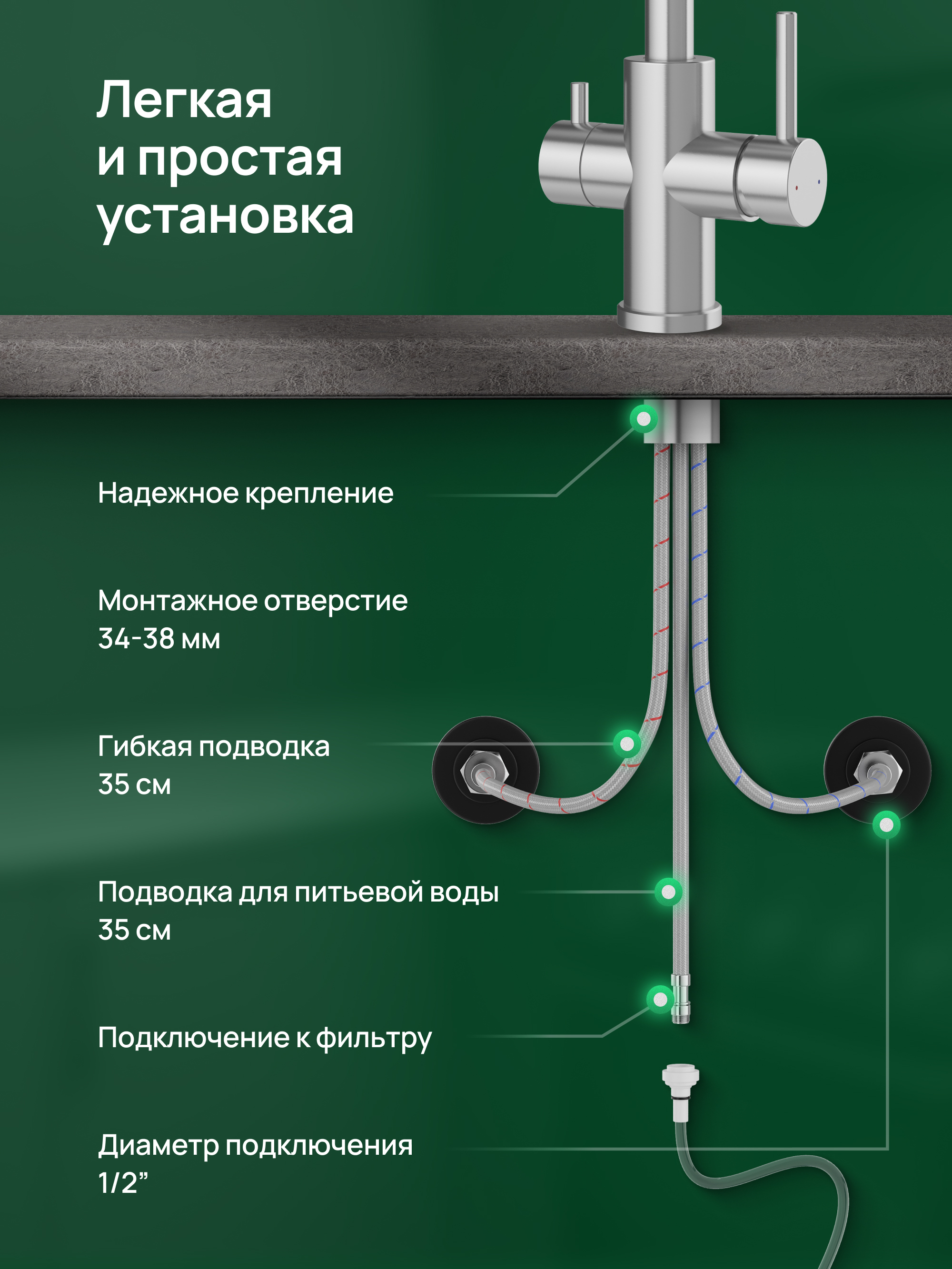 Легкая и простая установка

Надежное крепление

Монтажное отверстие 34-38 мм

Гибкая подводка 35 см

Подводка для питьевой воды 35 см

Подключение к фильтру

Диаметр подключения 1/2”