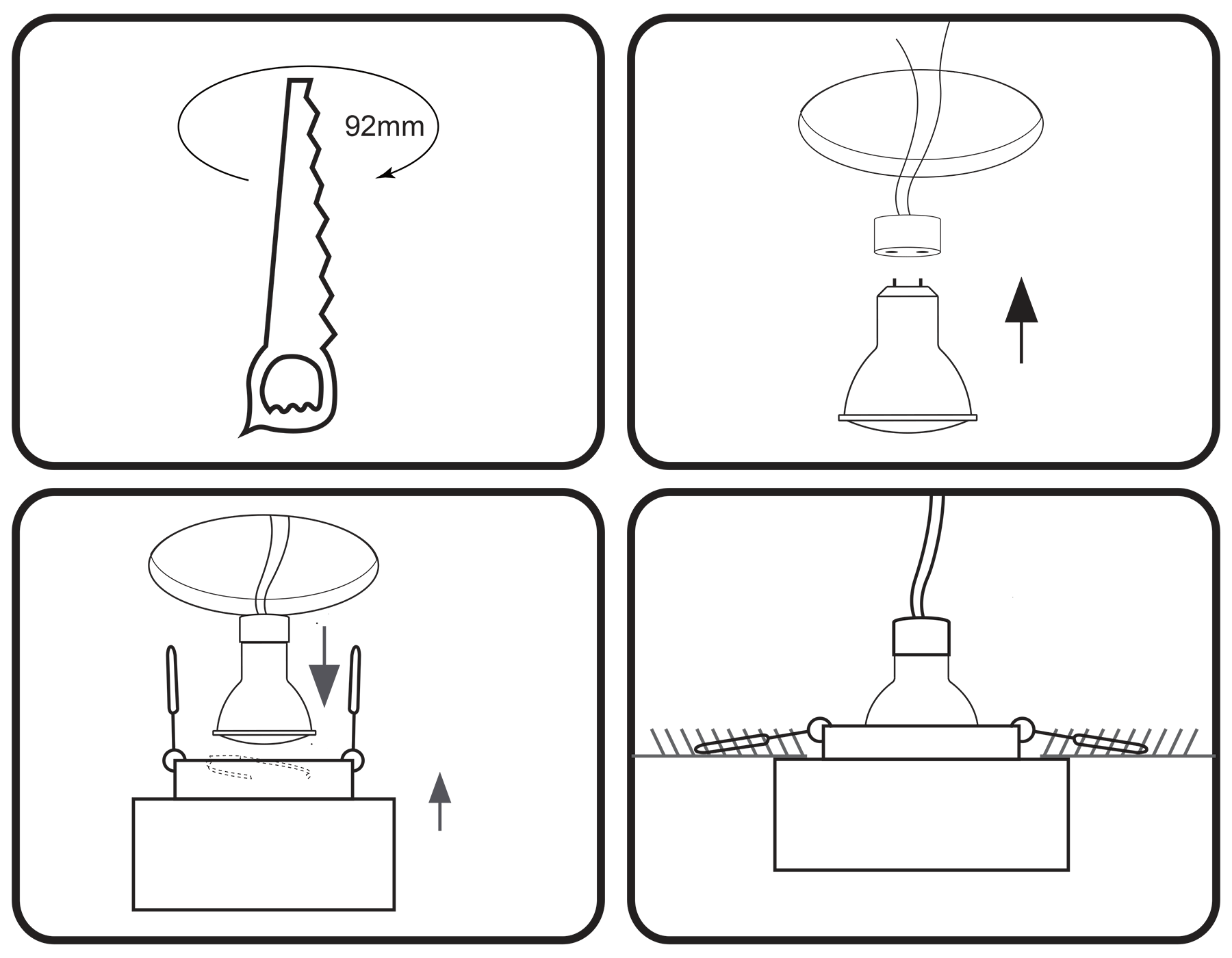 92mm