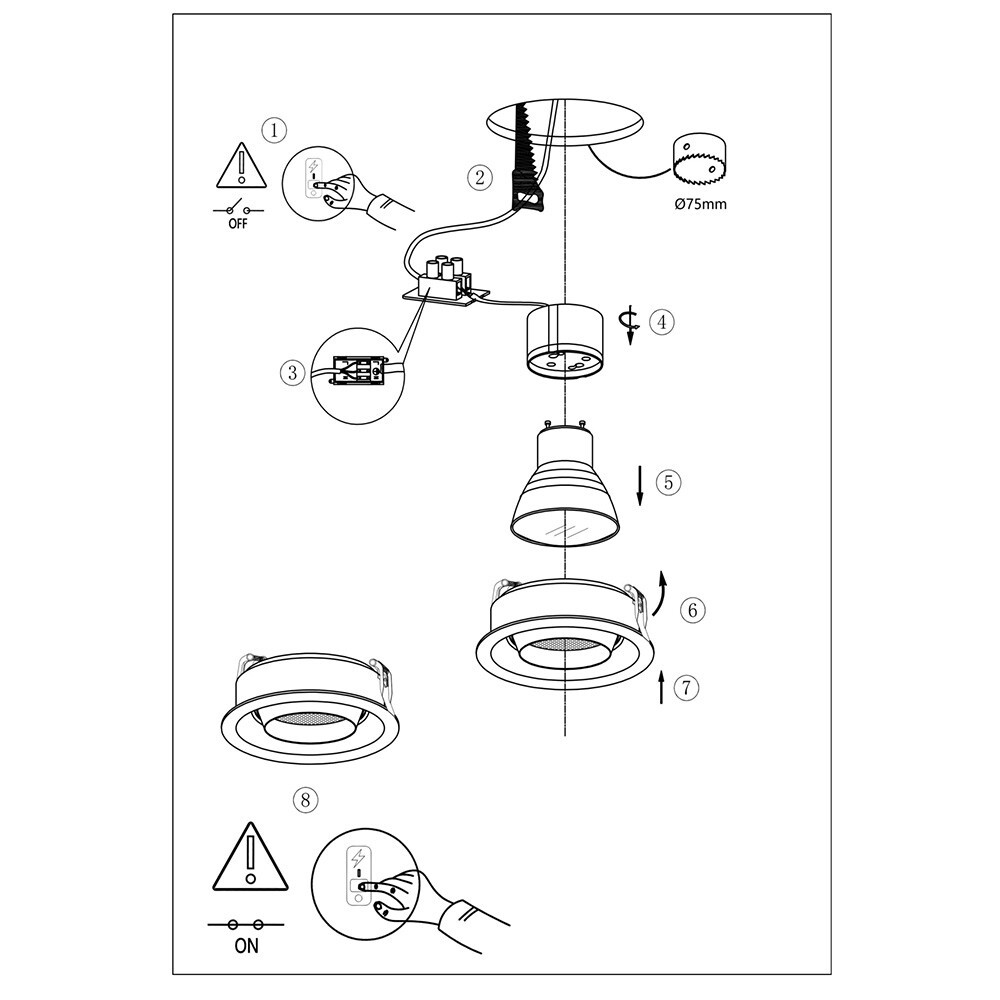 1

OFF

2

Ø75mm

3

4

5

6

7

8

ON