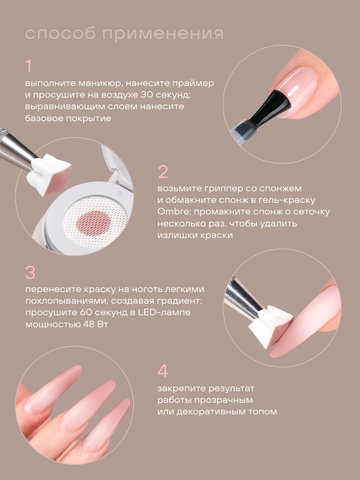 способ применения

1

выполните маникюр, нанесите праймер и просушите на воздухе 30 секунд; выравнивающим слоем нанесите базовое покрытие

2

возьмите гриппер со спонжем и обмакните спонж в гель-краску Ombre; промакните спонж о сеточку несколько раз, чтобы удалить излишки краски

3

перенесите краску на ноготь легкими похлопываниями, создавая градиент; просушите 60 секунд в LED-лампе мощностью 48 Вт

4

закрепите результат работы прозрачным или декоративным топом