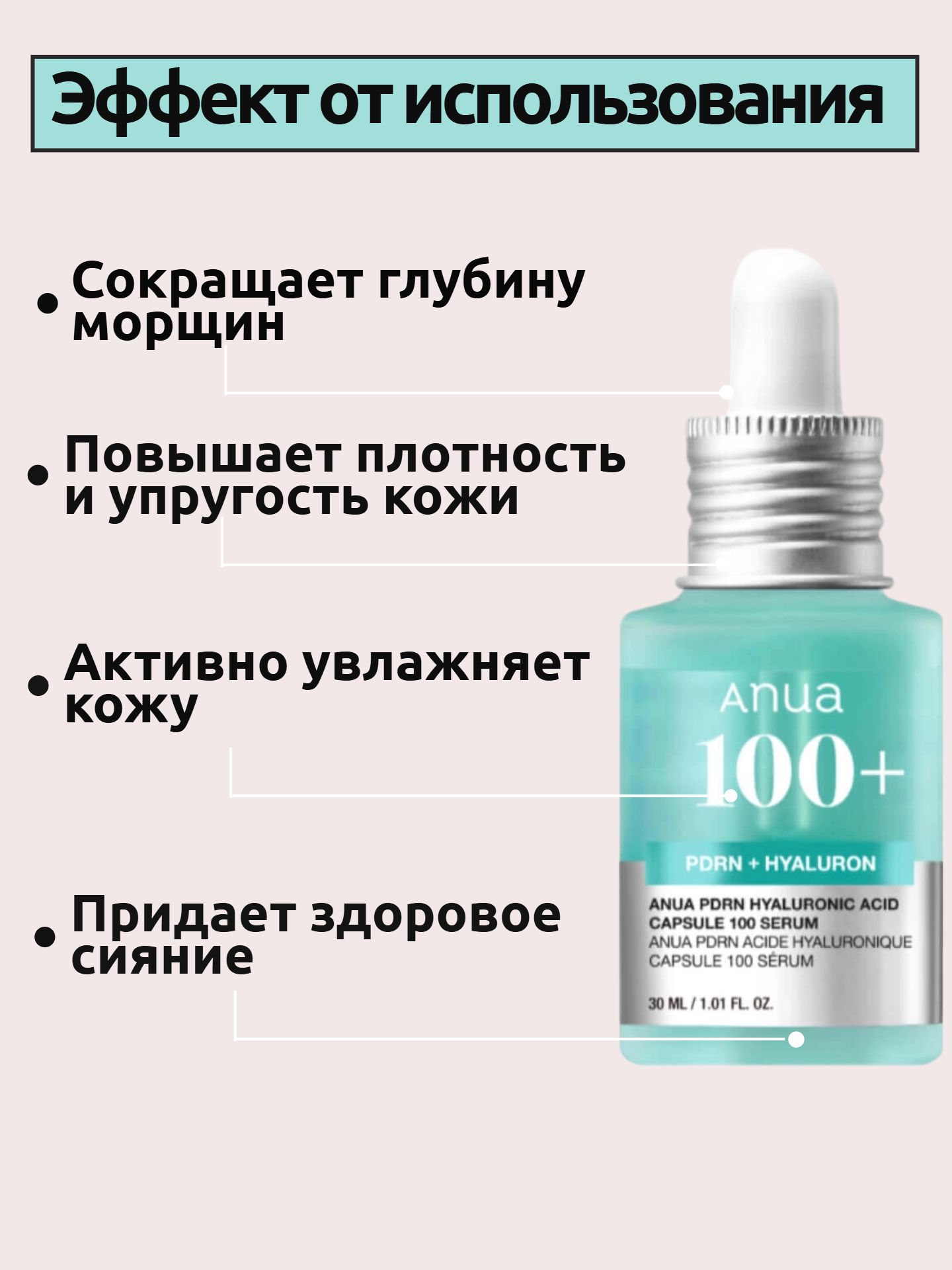 Эффект от использования

• Сокращает глубину морщин

• Повышает плотность и упругость кожи

• Активно увлажняет кожу

• Придает здоровое сияние

Anua
100+
PDRN + HYALURON
ANUA PDRN HYALURONIC ACID CAPSULE 100 SERUM
ANUA PDRN ACIDE HYALURONIQUE CAPSULE 100 SÉRUM
30 ML / 1.01 FL. OZ.