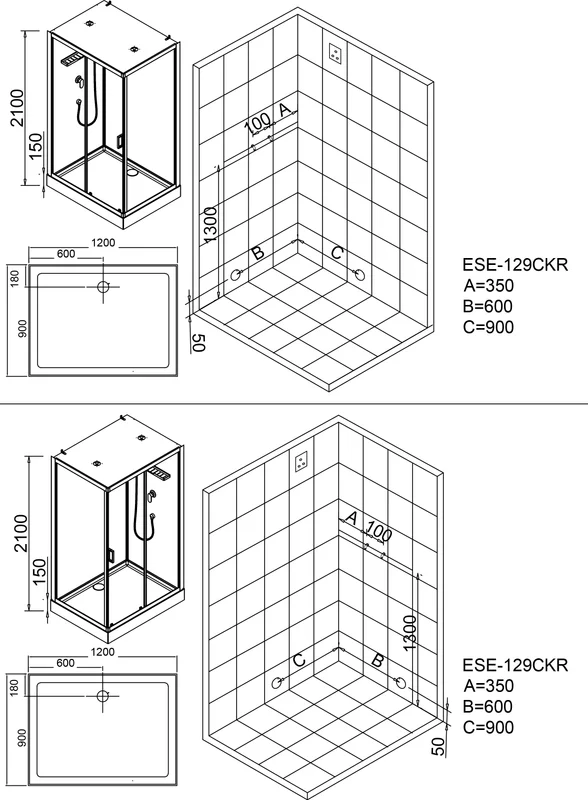 2100
150
1200
600
180
900
100
A
1300
B
C
50
ESE-129CKR
A=350
B=600
C=900

2100
150
1200
600
180
900
A
100
1300
C
B
50
ESE-129CKR
A=350
B=600
C=900