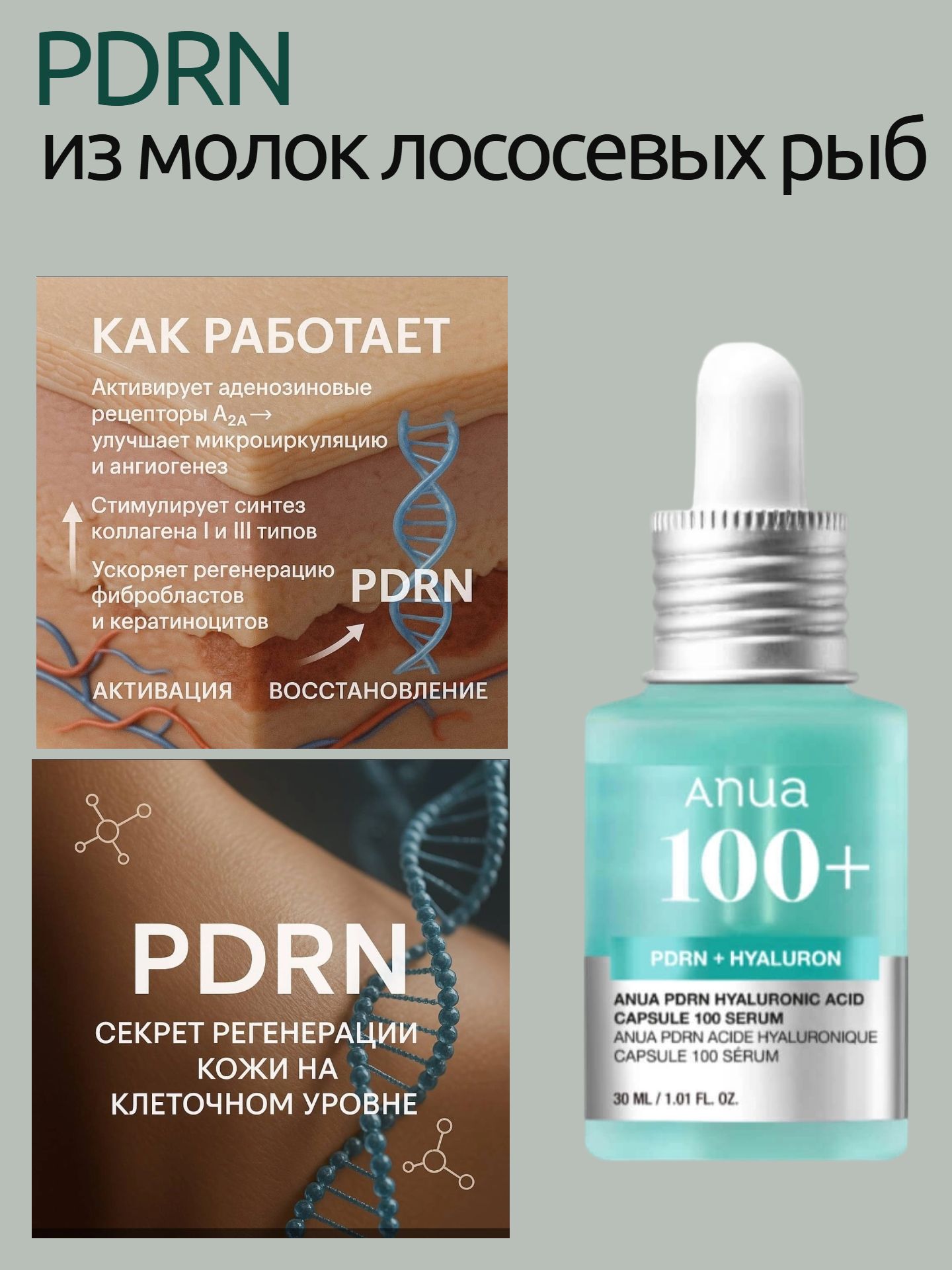 PDRN
из молок лососевых рыб

КАК РАБОТАЕТ

Активирует аденозиновые рецепторы $A_{2A}$ → улучшает микроциркуляцию и ангиогенез

Стимулирует синтез коллагена I и III типов

Ускоряет регенерацию фибробластов и кератиноцитов

PDRN

АКТИВАЦИЯ ВОССТАНОВЛЕНИЕ

PDRN

СЕКРЕТ РЕГЕНЕРАЦИИ КОЖИ НА КЛЕТОЧНОМ УРОВНЕ

Anua
100+
PDRN + HYALURON
ANUA PDRN HYALURONIC ACID CAPSULE 100 SERUM
ANUA PDRN ACIDE HYALURONIQUE CAPSULE 100 SÉRUM
30 ML / 1.01 FL. OZ.