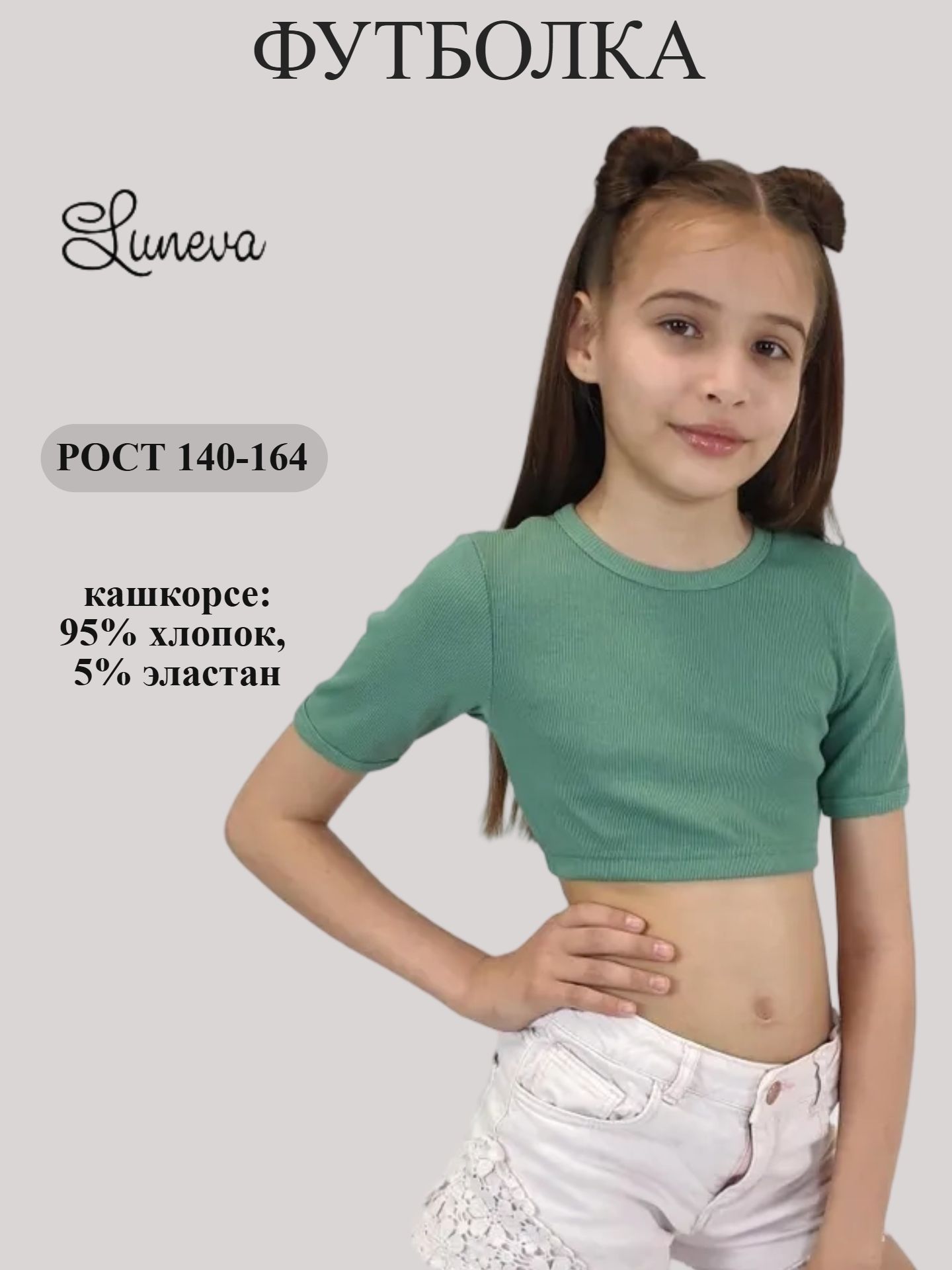 ФУТБОЛКА

Luneva

РОСТ 140-164

кашкорсе:
95% хлопок,
5% эластан