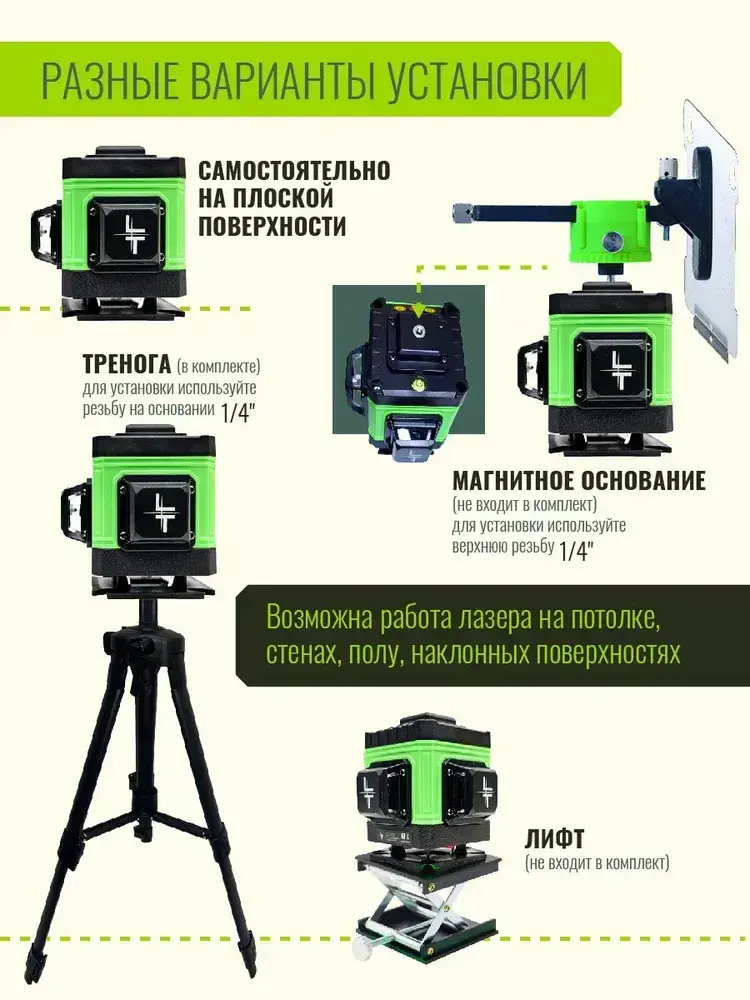 РАЗНЫЕ ВАРИАНТЫ УСТАНОВКИ

САМОСТОЯТЕЛЬНО НА ПЛОСКОЙ ПОВЕРХНОСТИ

ТРЕНОГА (в комплекте)
для установки используйте резьбу на основании 1/4"

МАГНИТНОЕ ОСНОВАНИЕ
(не входит в комплект)
для установки используйте верхнюю резьбу 1/4"

Возможна работа лазера на потолке, стенах, полу, наклонных поверхностях

ЛИФТ
(не входит в комплект)