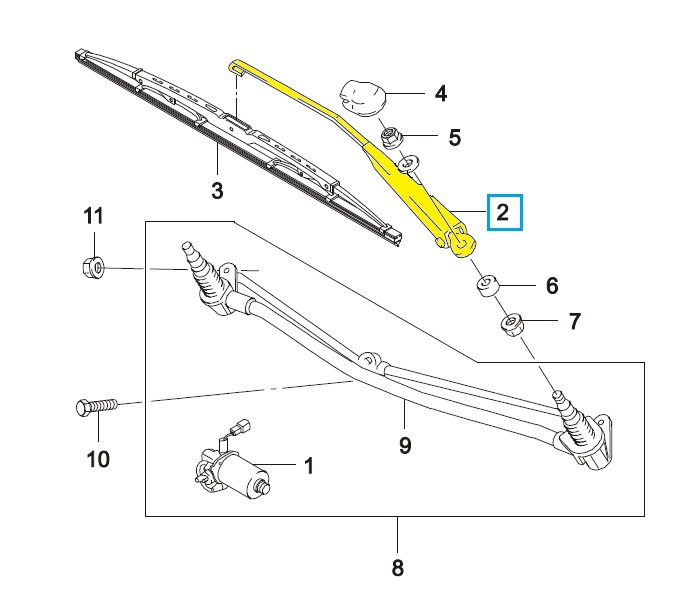 4
5
3
2
11
6
7
9
10
1
8