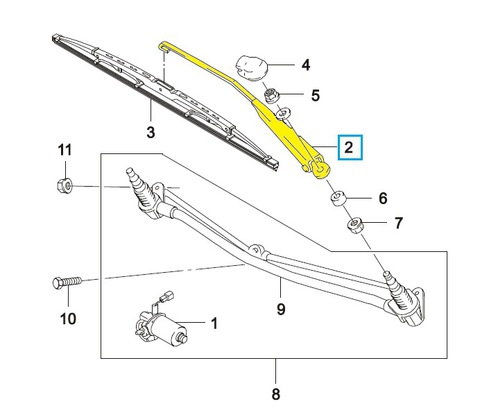 4
5
3
2
11
6
7
9
10
1
8