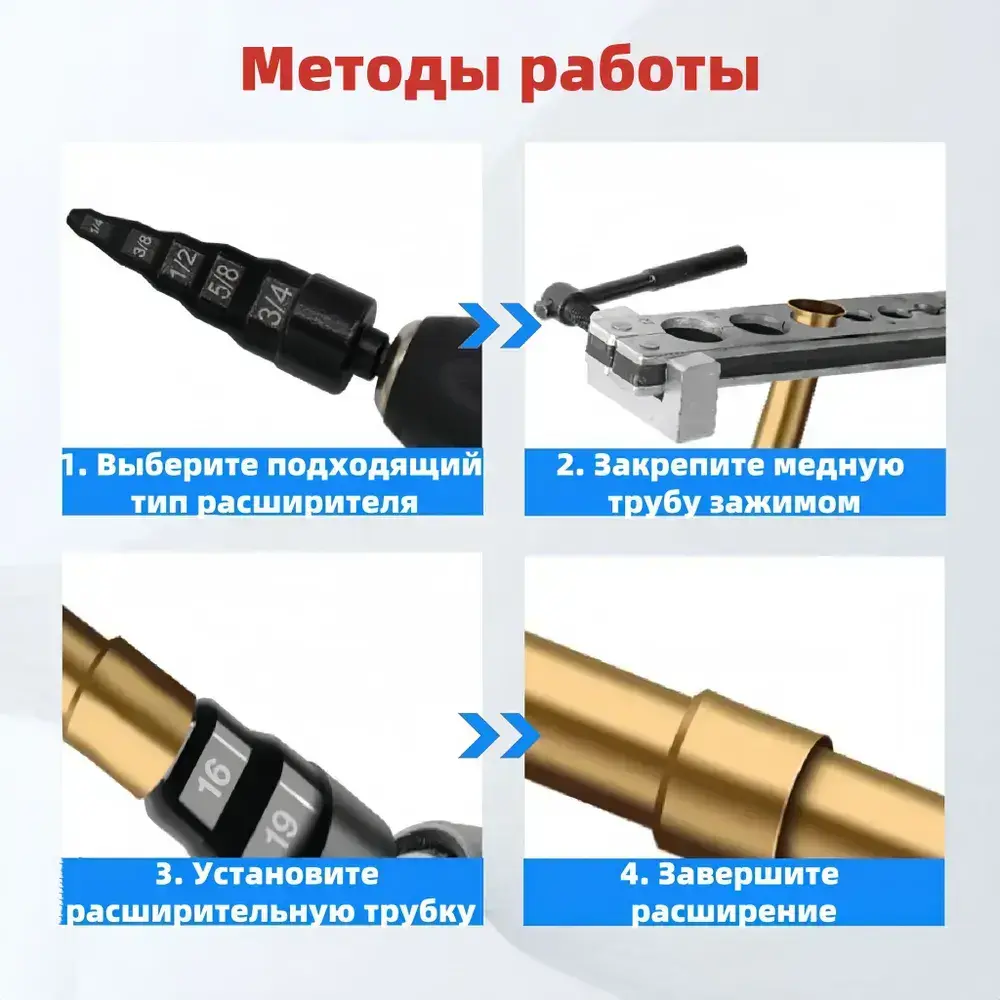 Методы работы

1/4 3/8 1/2 5/8 3/4

1. Выберите подходящий тип расширителя

2. Закрепите медную трубу зажимом

16 19

3. Установите расширительную трубку

4. Завершите расширение