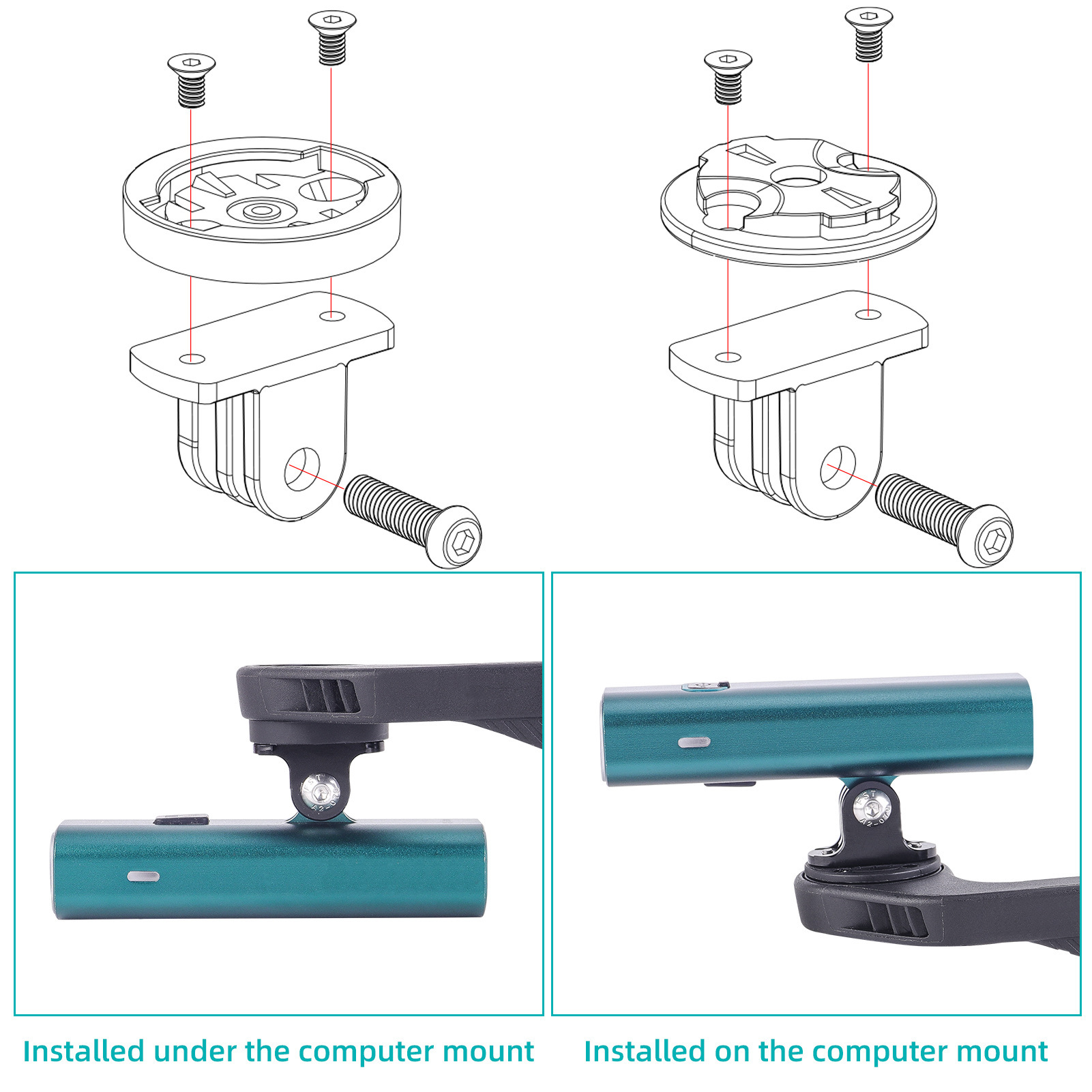 Installed under the computer mount

Installed on the computer mount