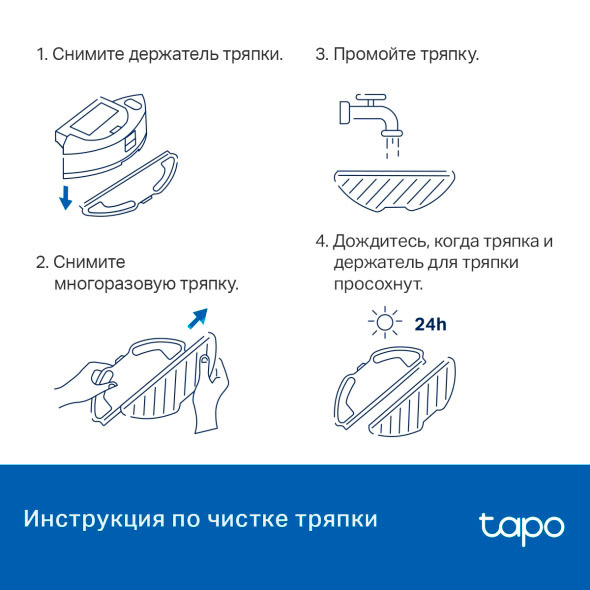 1. Снимите держатель тряпки.

2. Снимите многоразовую тряпку.

3. Промойте тряпку.

4. Дождитесь, когда тряпка и держатель для тряпки просохнут.

24h

Инструкция по чистке тряпки

tapo