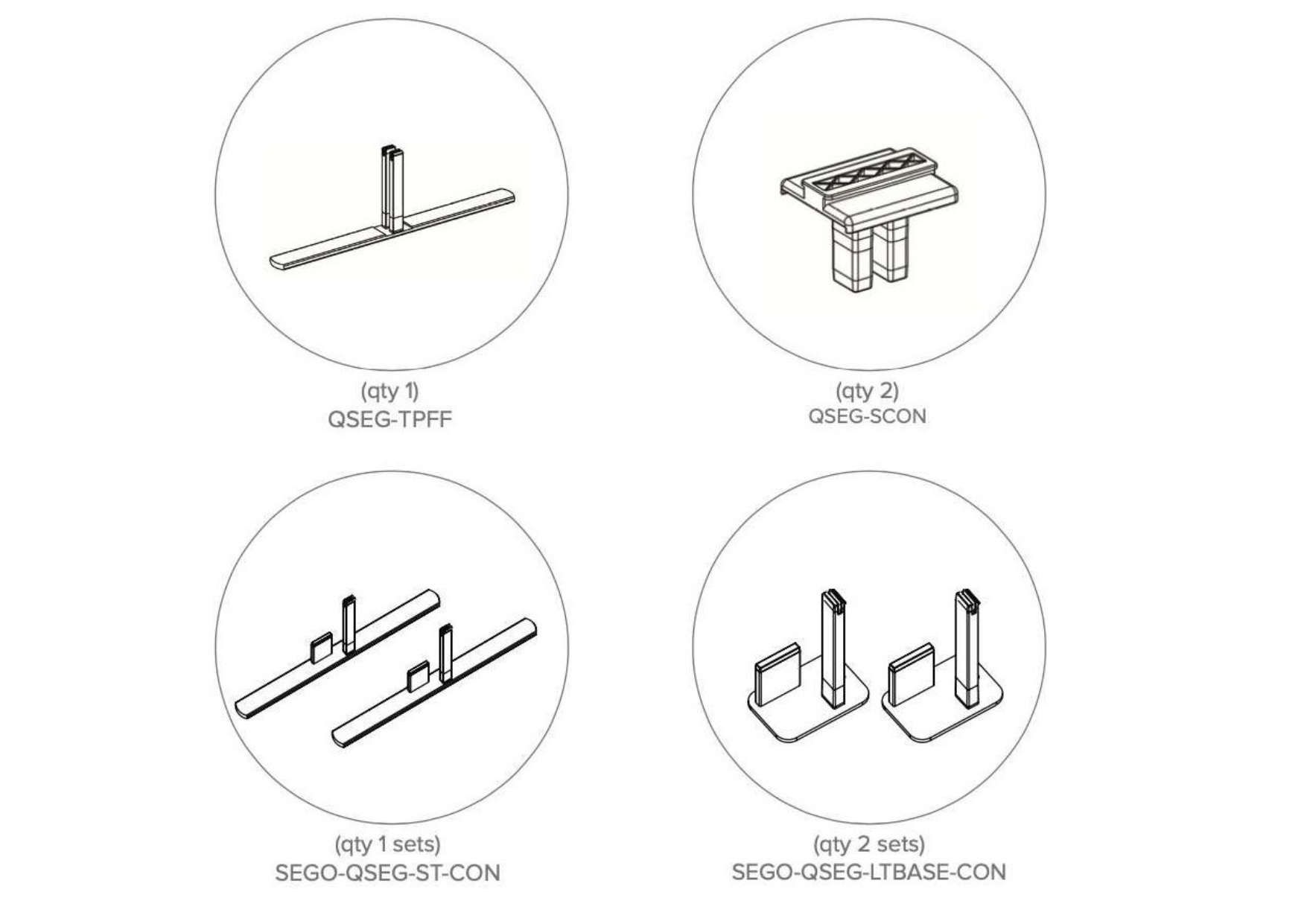 (qty 1)
QSEG-TPFF

(qty 2)
QSEG-SCON

(qty 1 sets)
SEGO-QSEG-ST-CON

(qty 2 sets)
SEGO-QSEG-LTBASE-CON