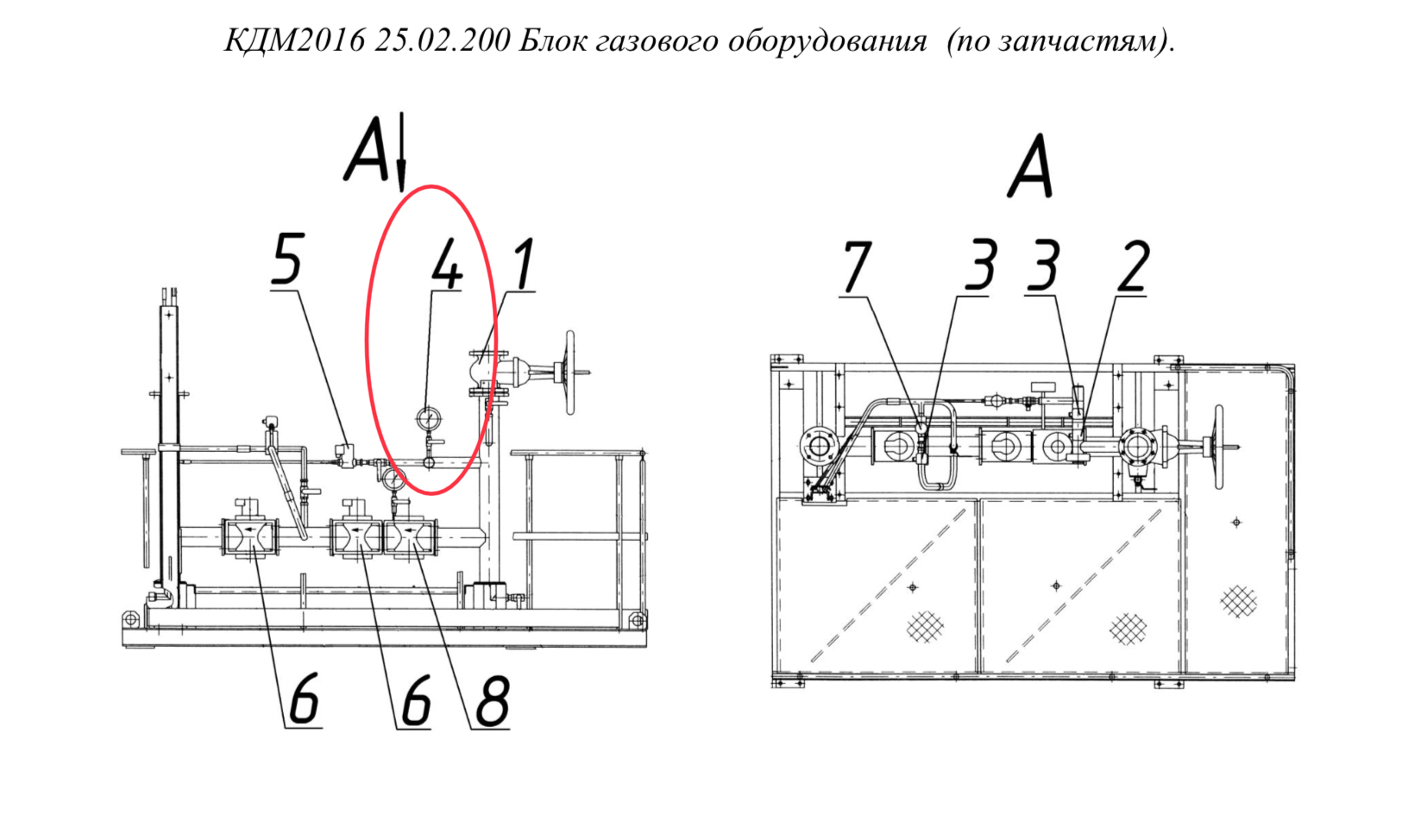 КДМ2016 25.02.200 Блок газового оборудования (по запчастям).

А

5

4

1

6

6

8

А

7

3

3

2