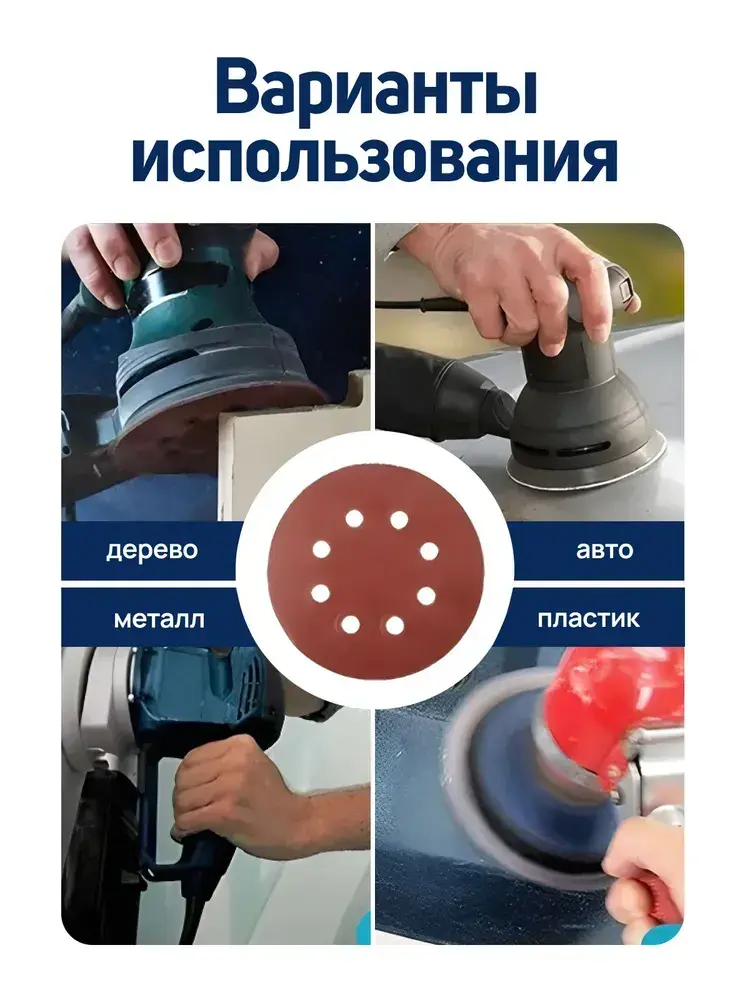 Варианты использования

дерево

авто

металл

пластик