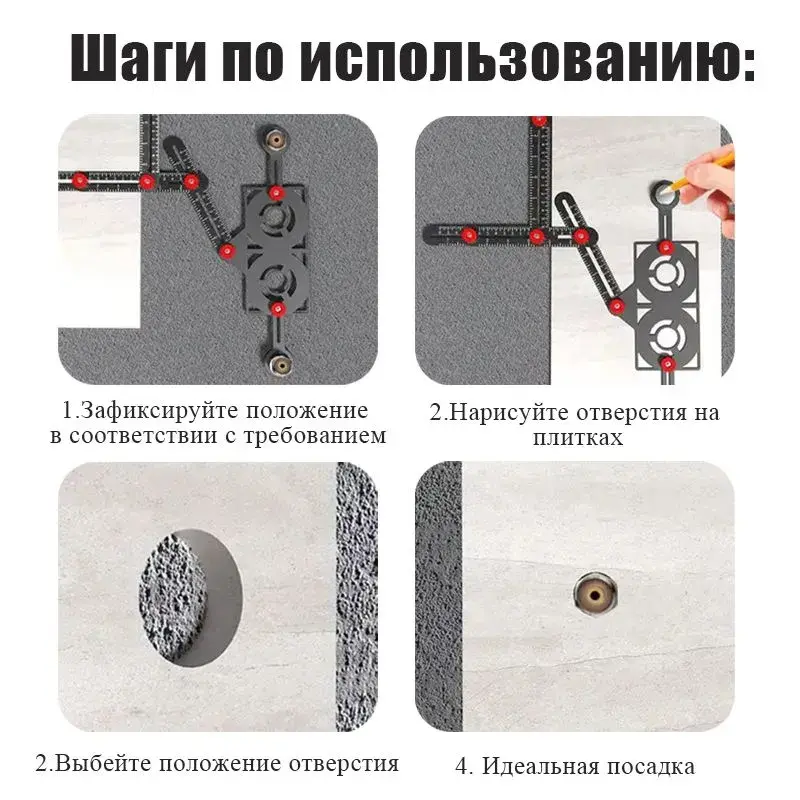 Шаги по использованию:

1.Зафиксируйте положение в соответствии с требованием

2.Нарисуйте отверстия на плитках

2.Выбейте положение отверстия

4. Идеальная посадка