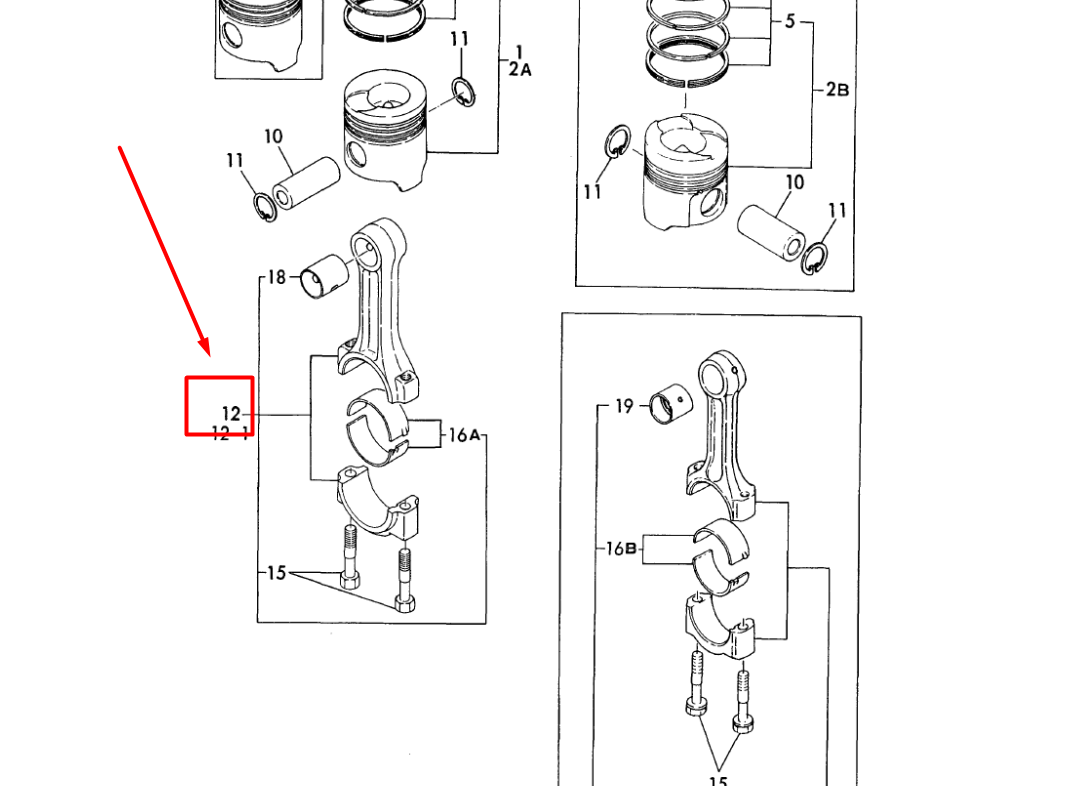 11
1
2A
10
11
5
2B
11
10
11
18
12
12 1
16A
15
19
16B
15