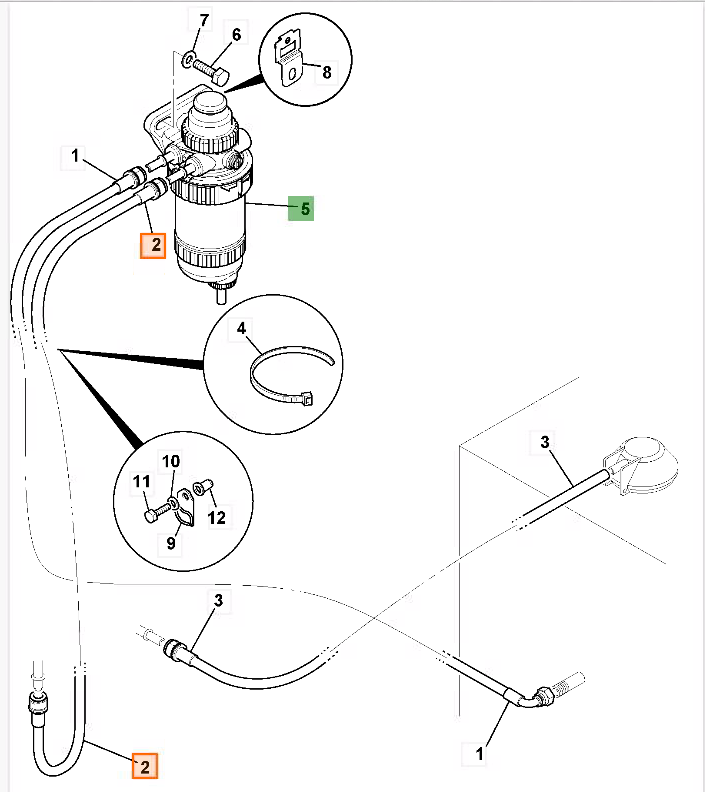 7
6
8
1
5
2
4
10
11
12
9
3
3
1
2