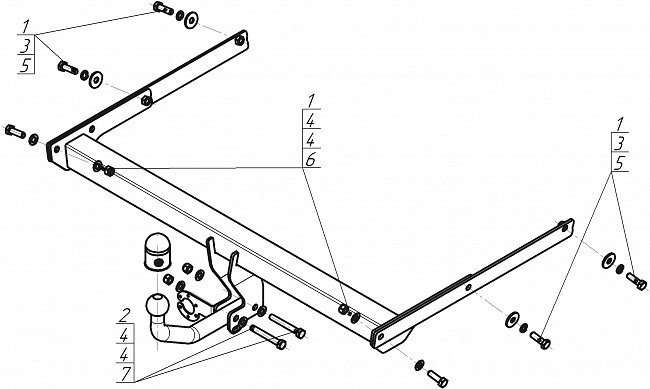 1
3
5

1
4
4
6

1
3
5

2
4
4
7