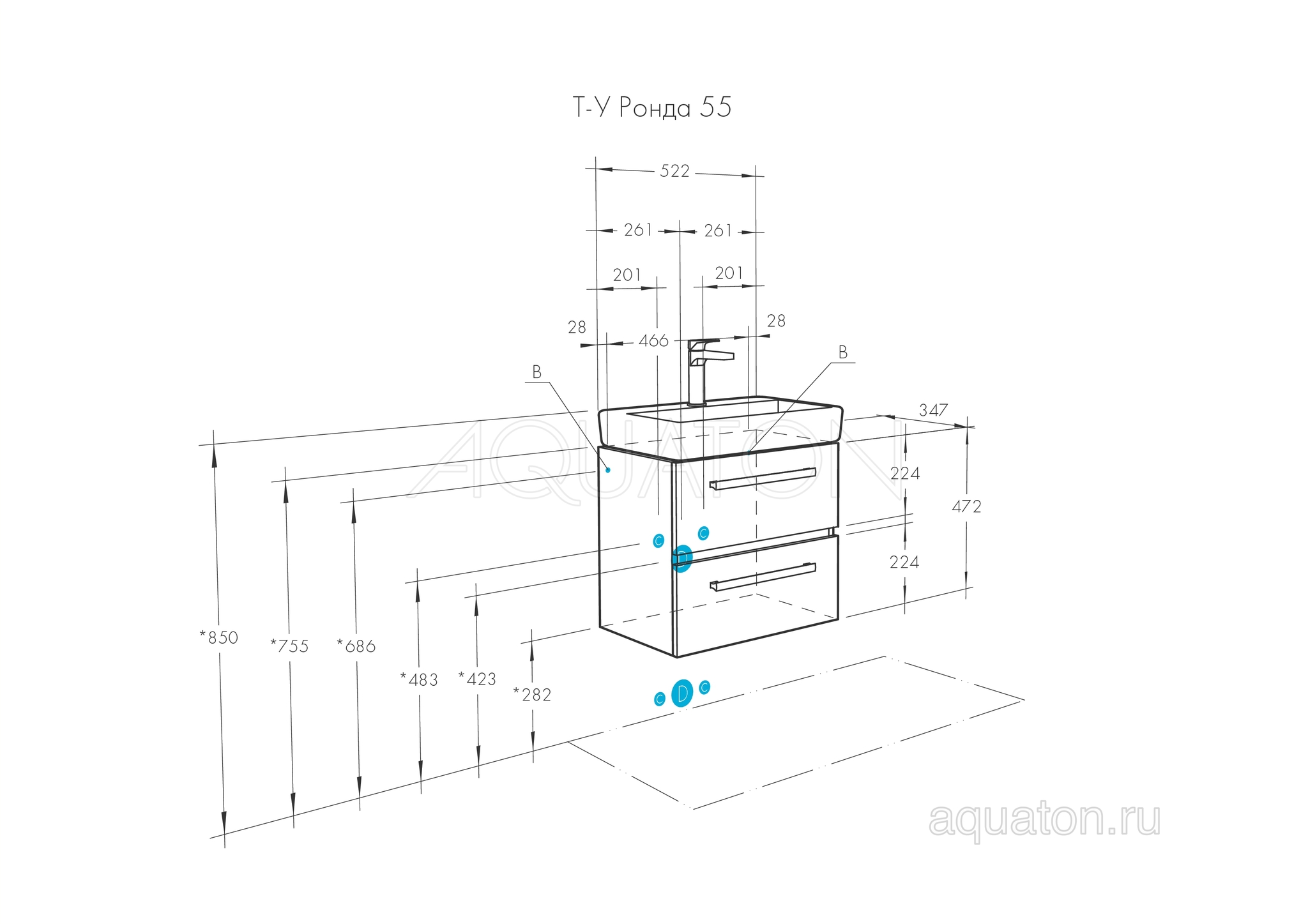 Т-У Ронда 55

522

261 261

201 201

28 466 28

B

B

347

AQUATON

224

472

224

C C

D

*850 *755 *686 *483 *423 *282

C D C

aquaton.ru