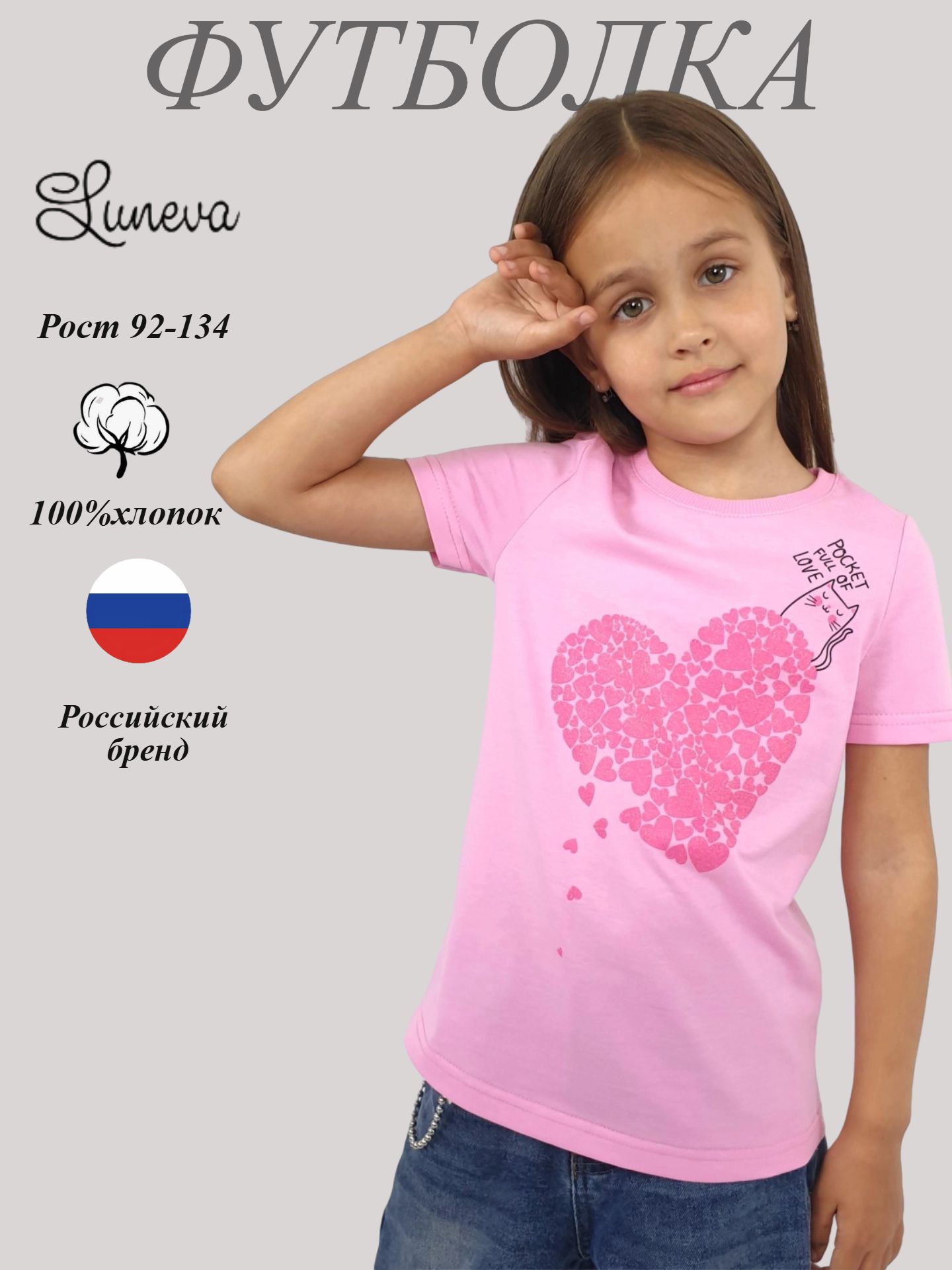 ФУТБОЛКА

Luneva

Рост 92-134

100%хлопок

Российский бренд

POCKET FULL OF LOVE