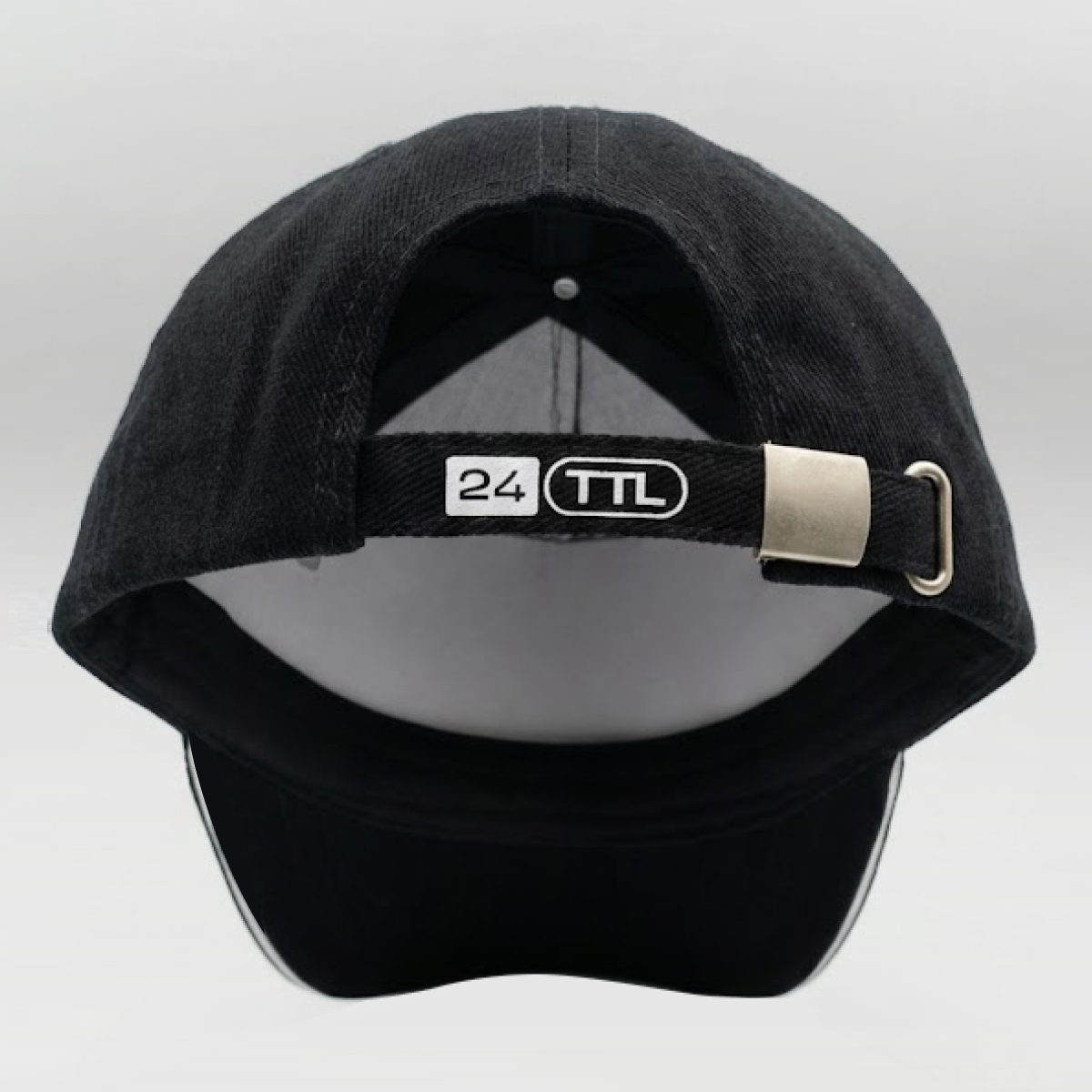 24 TTL