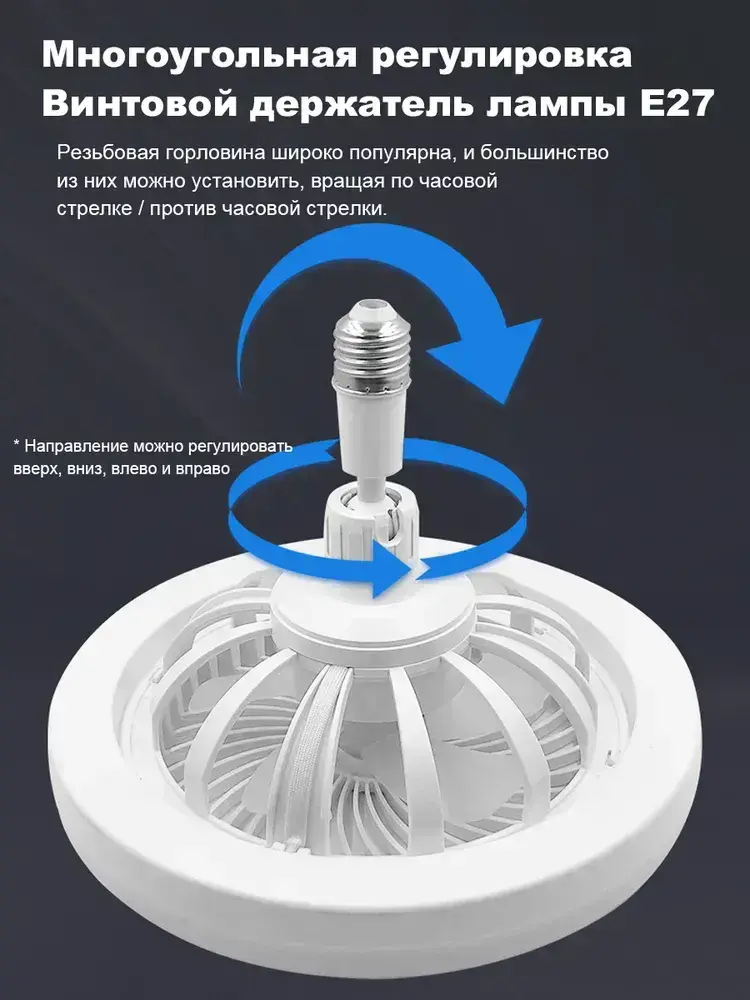 Многоугольная регулировка
Винтовой держатель лампы E27

Резьбовая горловина широко популярна, и большинство из них можно установить, вращая по часовой стрелке / против часовой стрелки.

* Направление можно регулировать вверх, вниз, влево и вправо