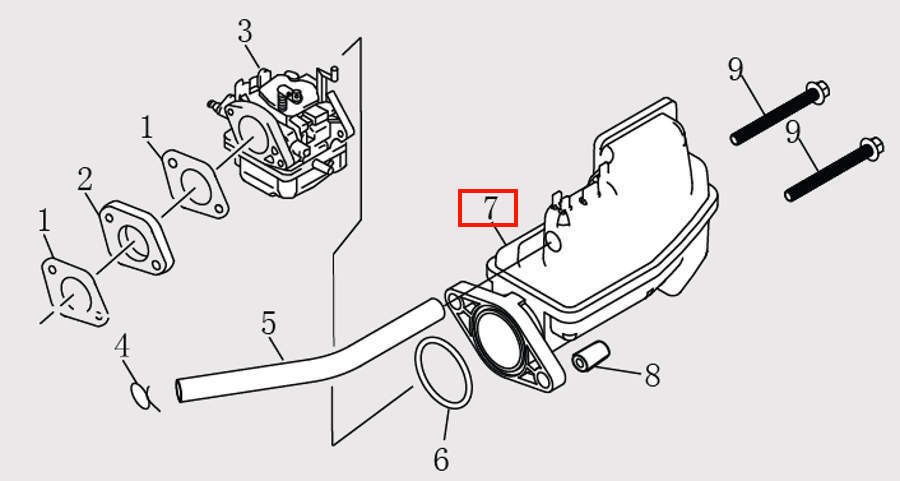 3
1
2
1
4
5
7
9
9
8
6