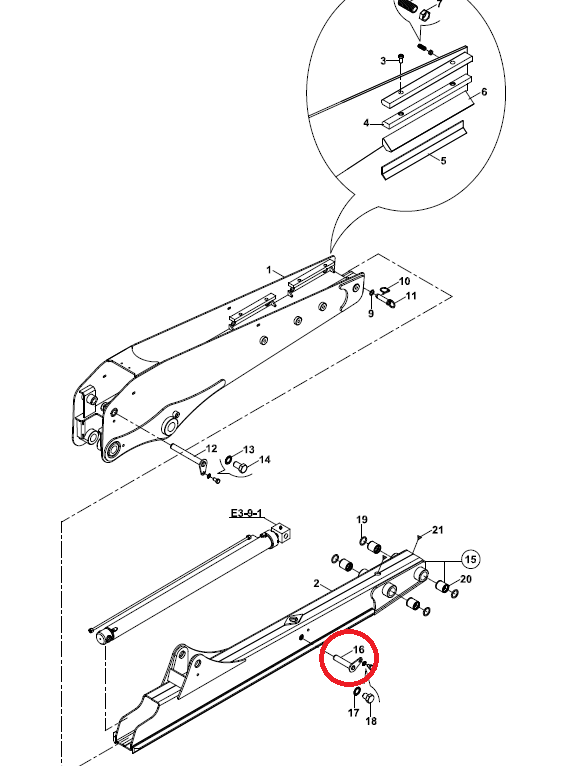 7
3
6
4
5
1
10
11
9
12
13
14
E3-0-1
19
21
15
20
2
16
17
18