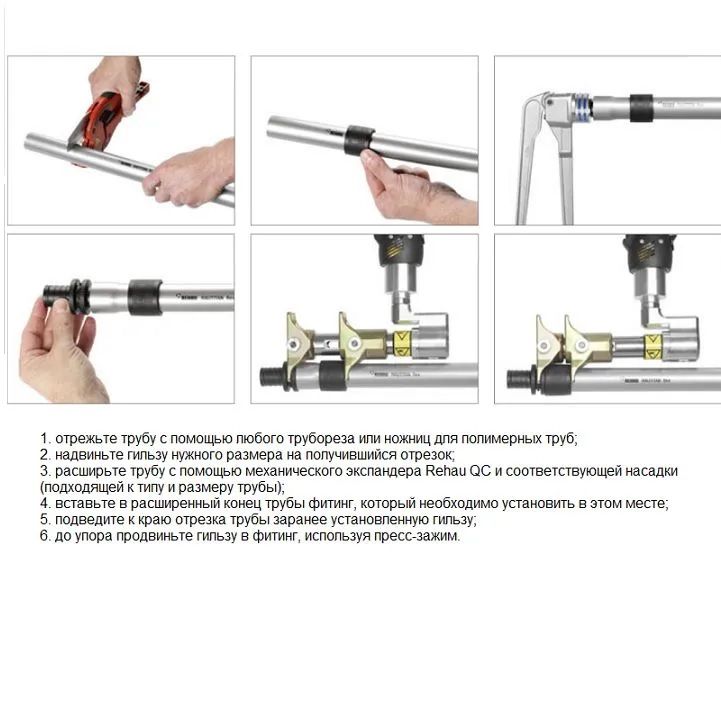 1. отрежьте трубу с помощью любого трубореза или ножниц для полимерных труб;
2. надвиньте гильзу нужного размера на получившийся отрезок;
3. расширьте трубу с помощью механического экспандера Rehau QC и соответствующей насадки (подходящей к типу и размеру трубы);
4. вставьте в расширенный конец трубы фитинг, который необходимо установить в этом месте;
5. подведите к краю отрезка трубы заранее установленную гильзу;
6. до упора продвиньте гильзу в фитинг, используя пресс-зажим.