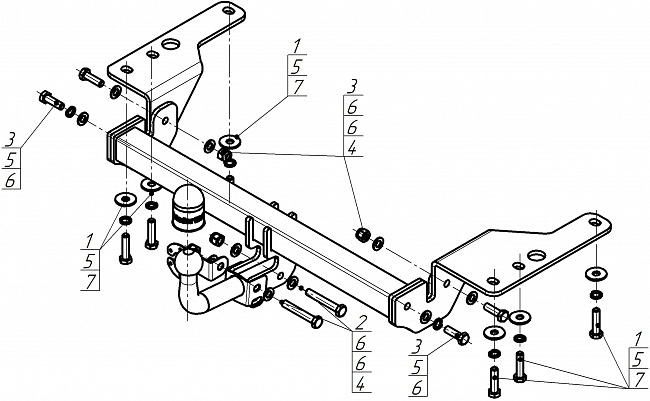 1
5
7

3
6
6
4

3
5
6

1
5
7

2
6
6
4

3
5
6

1
5
7