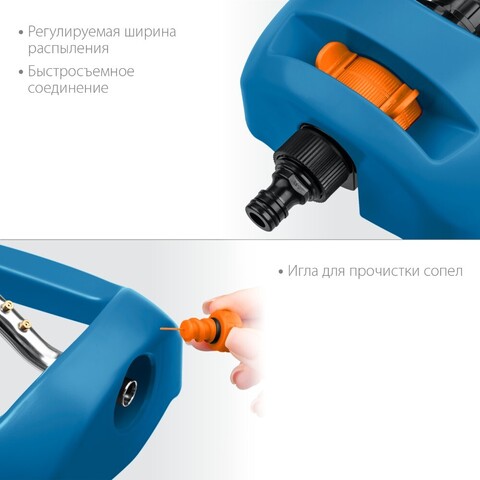 • Регулируемая ширина распыления

• Быстросъемное соединение

• Игла для прочистки сопел