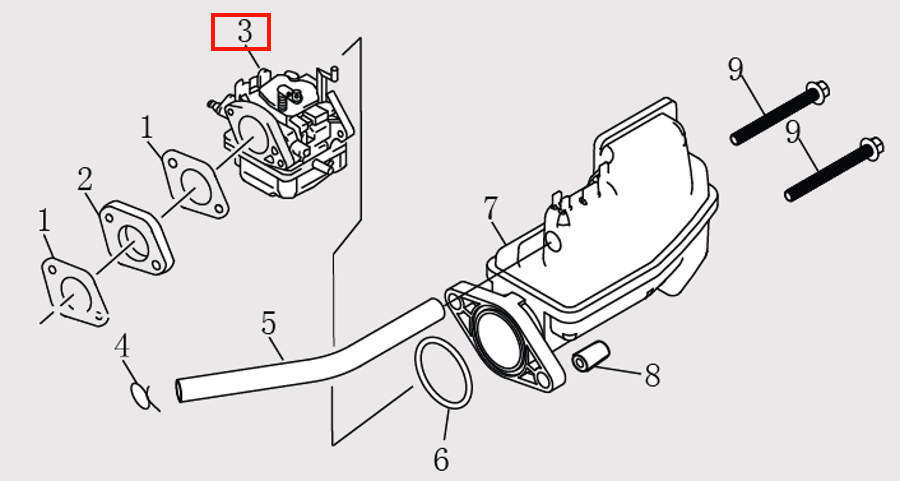 3
1
2
1
4
5
6
7
8
9
9