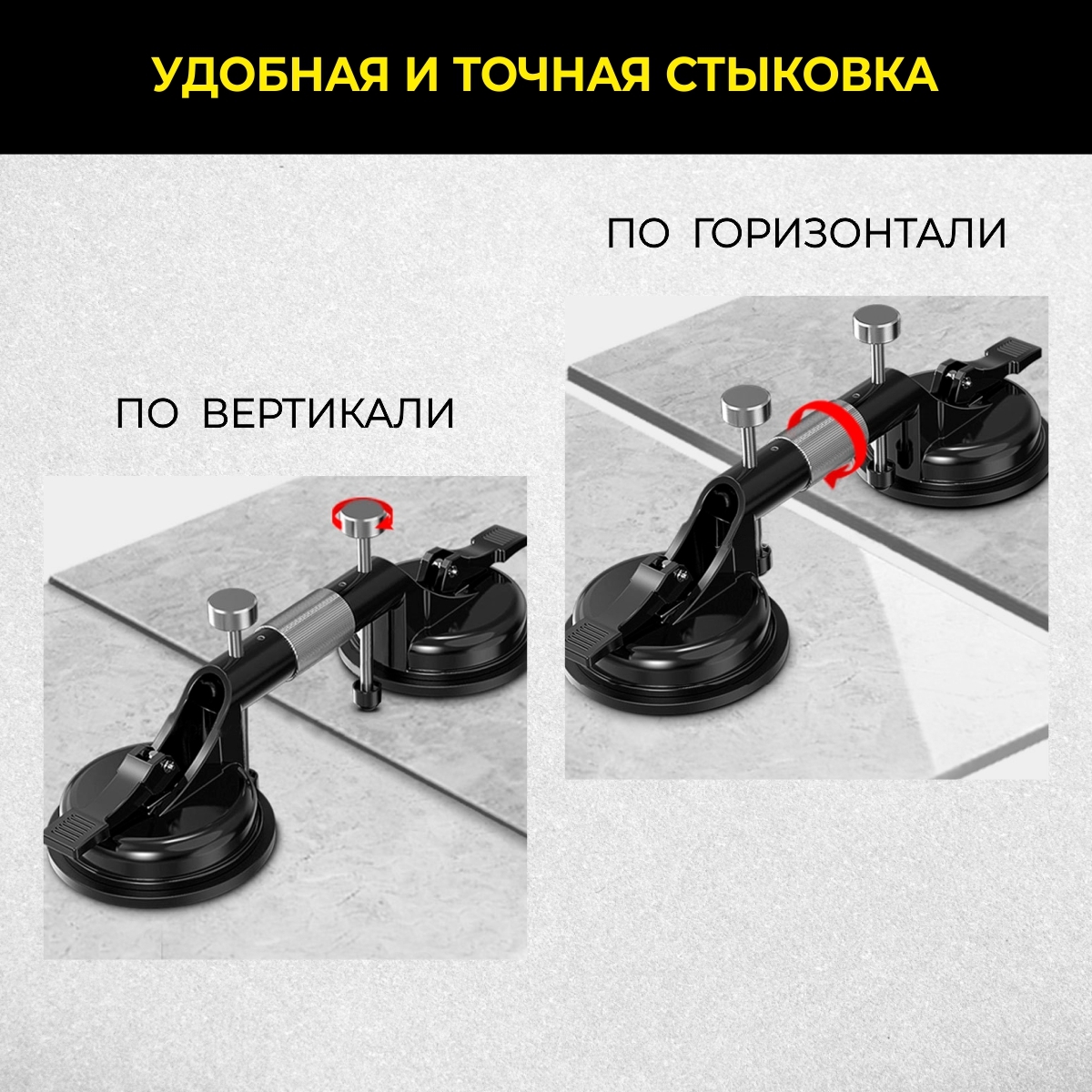 УДОБНАЯ И ТОЧНАЯ СТЫКОВКА

ПО ГОРИЗОНТАЛИ

ПО ВЕРТИКАЛИ