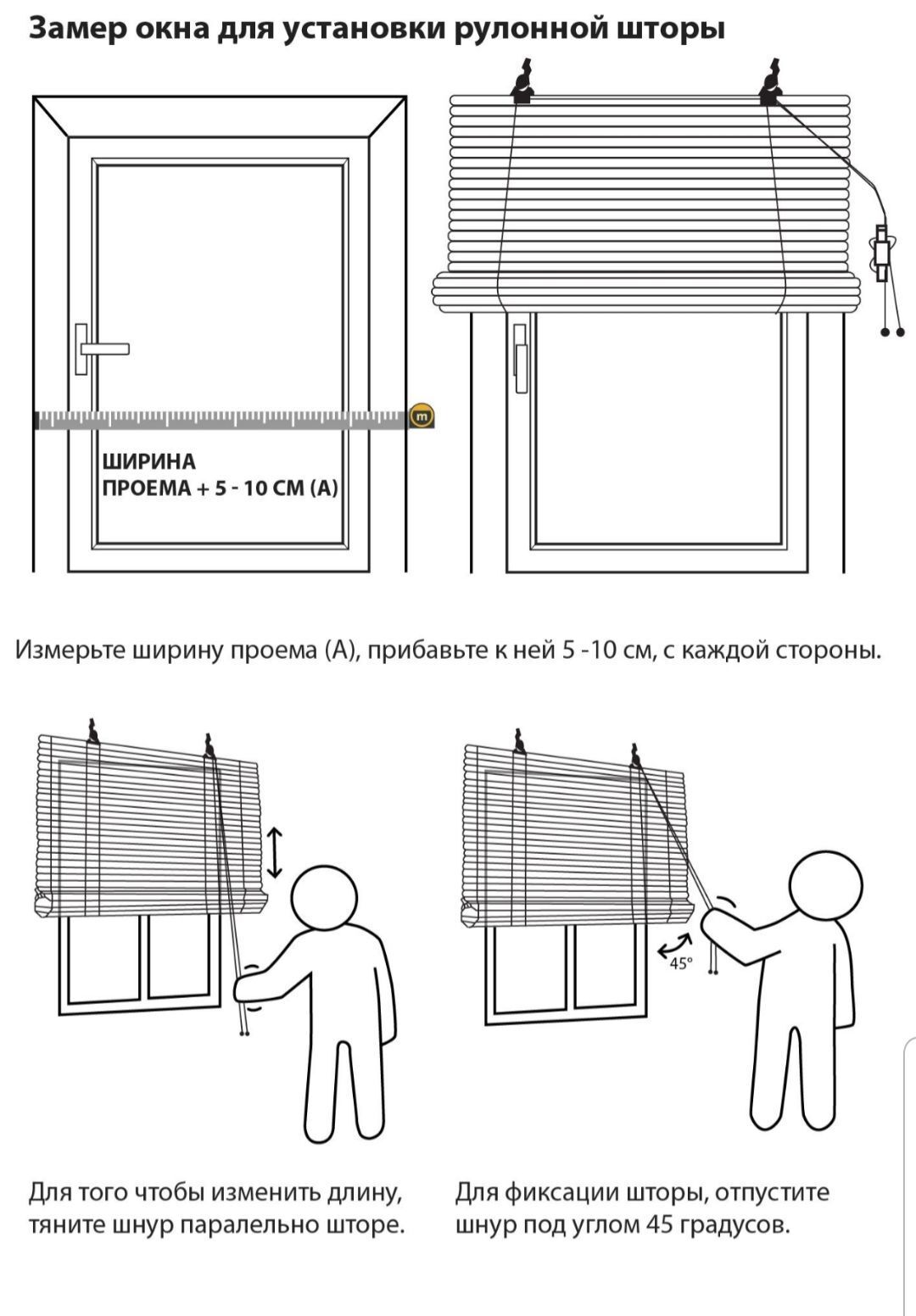 Замер окна для установки рулонной шторы

m

ШИРИНА
ПРОЕМА + 5 - 10 СМ (А)

Измерьте ширину проема (А), прибавьте к ней 5 -10 см, с каждой стороны.

45°

Для того чтобы изменить длину, тяните шнур паралельно шторе.

Для фиксации шторы, отпустите шнур под углом 45 градусов.