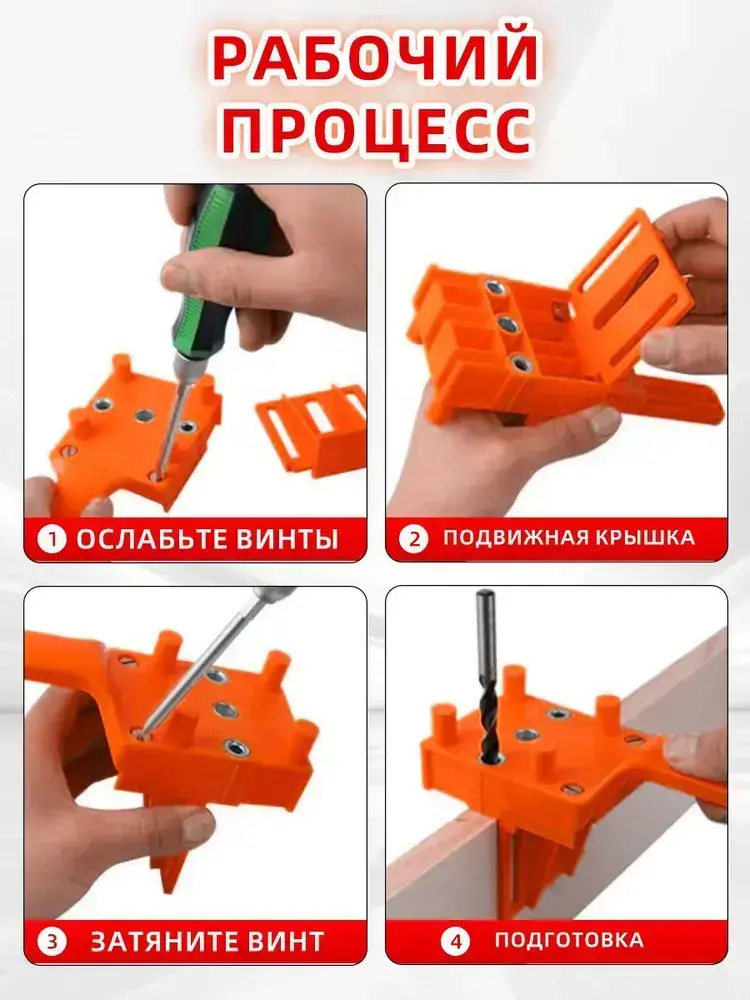 РАБОЧИЙ ПРОЦЕСС

1 ОСЛАБЬТЕ ВИНТЫ

2 ПОДВИЖНАЯ КРЫШКА

3 ЗАТЯНИТЕ ВИНТ

4 ПОДГОТОВКА