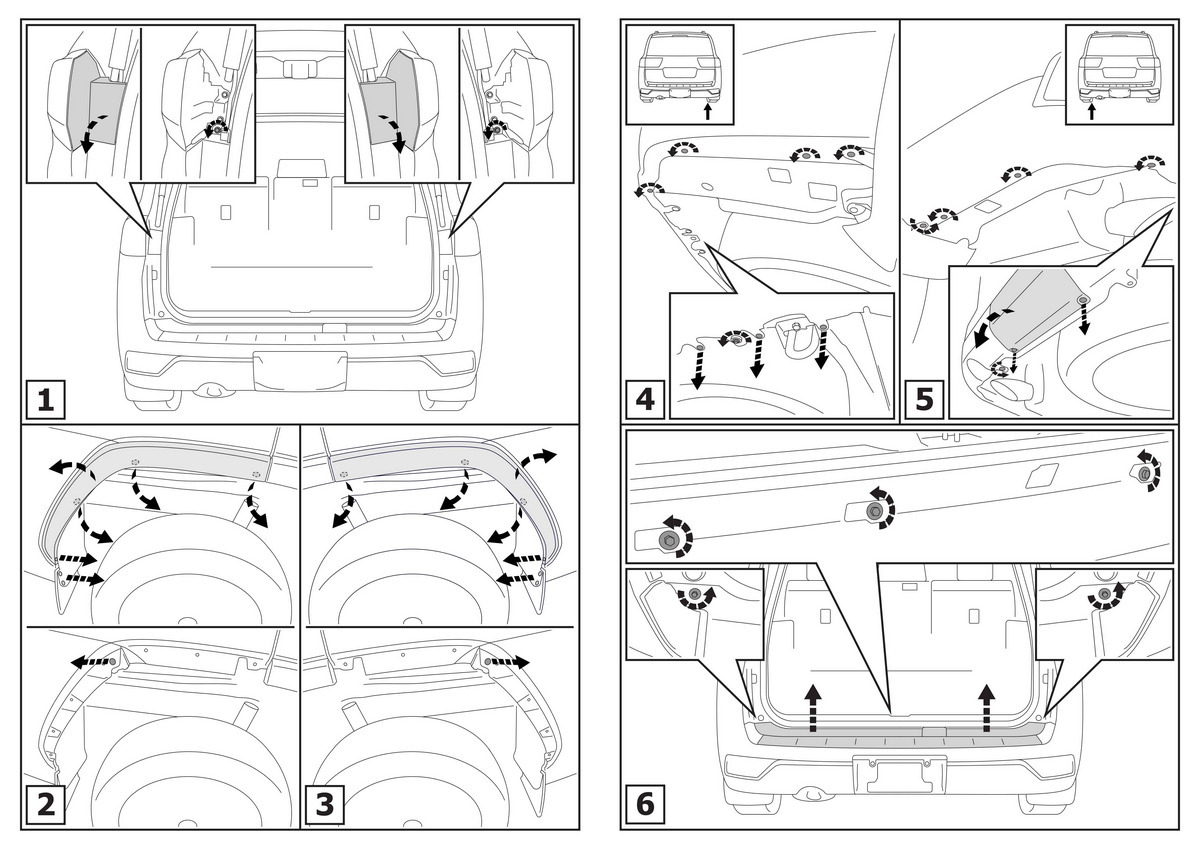 1

2

3

4

5

6