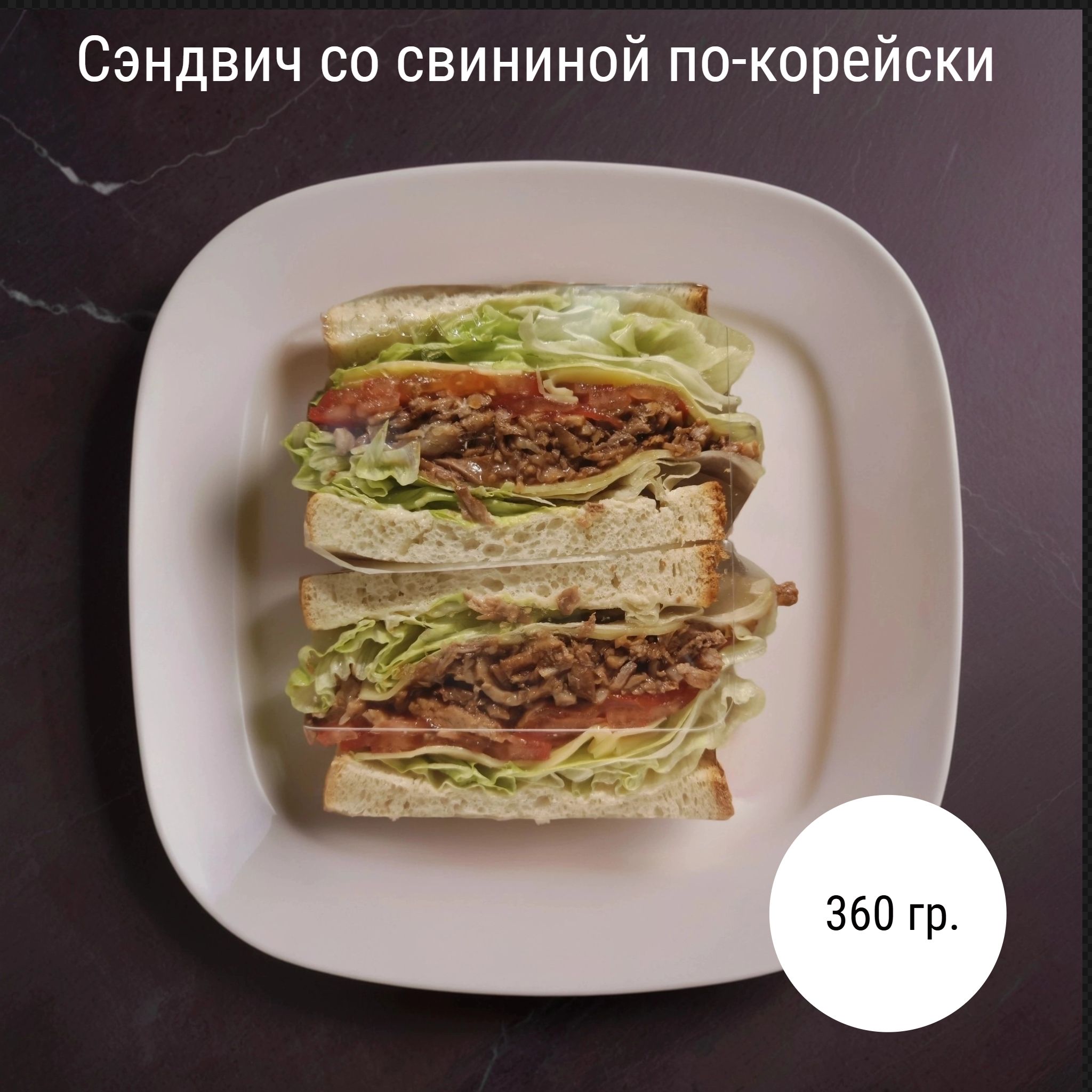 Сэндвич со свининой по-корейски

360 гр.