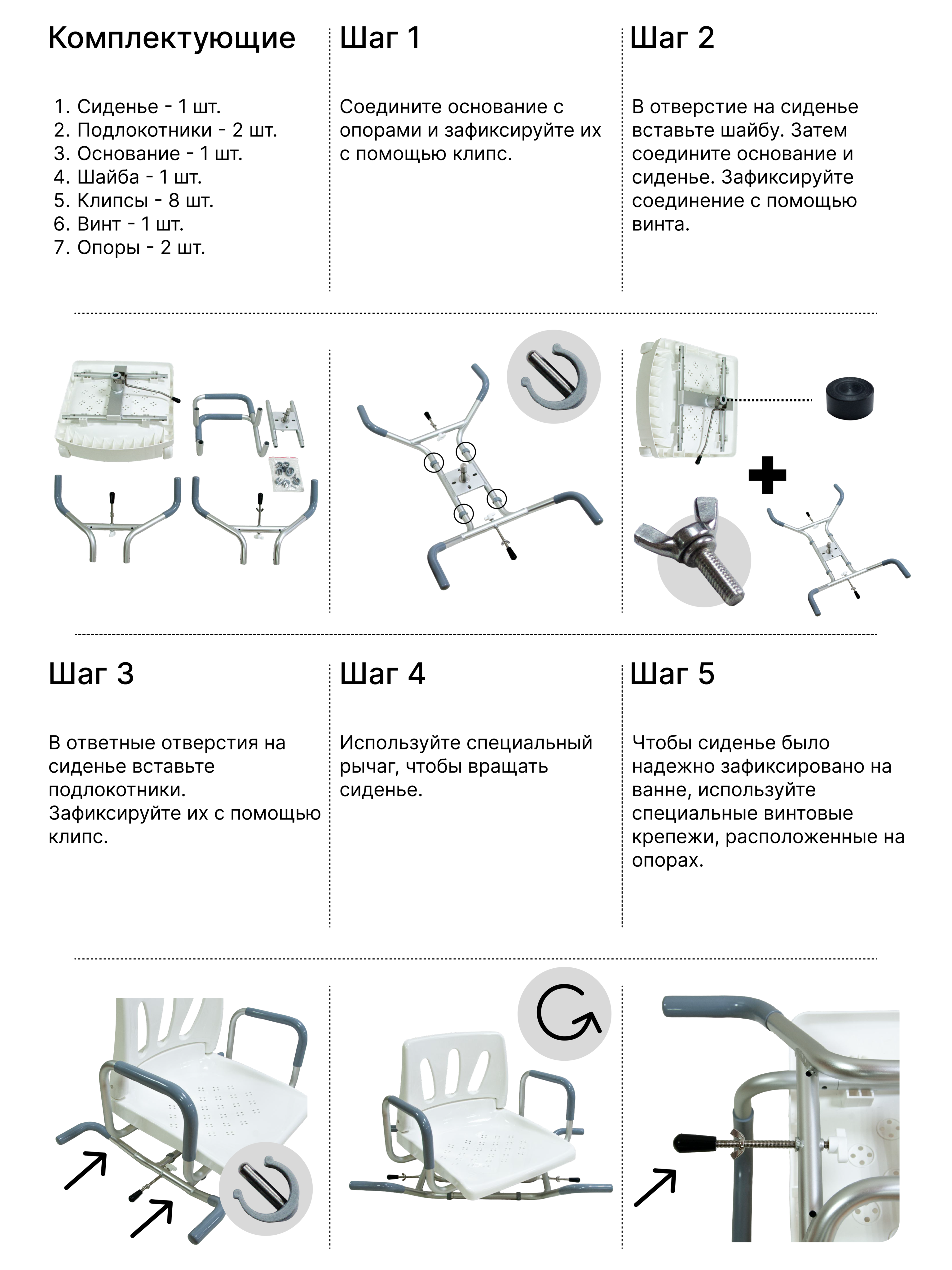 Комплектующие

1. Сиденье - 1 шт.
2. Подлокотники - 2 шт.
3. Основание - 1 шт.
4. Шайба - 1 шт.
5. Клипсы - 8 шт.
6. Винт - 1 шт.
7. Опоры - 2 шт.

Шаг 1

Соедините основание с опорами и зафиксируйте их с помощью клипс.

Шаг 2

В отверстие на сиденье вставьте шайбу. Затем соедините основание и сиденье. Зафиксируйте соединение с помощью винта.

Шаг 3

В ответные отверстия на сиденье вставьте подлокотники. Зафиксируйте их с помощью клипс.

Шаг 4

Используйте специальный рычаг, чтобы вращать сиденье.

Шаг 5

Чтобы сиденье было надежно зафиксировано на ванне, используйте специальные винтовые крепежи, расположенные на опорах.