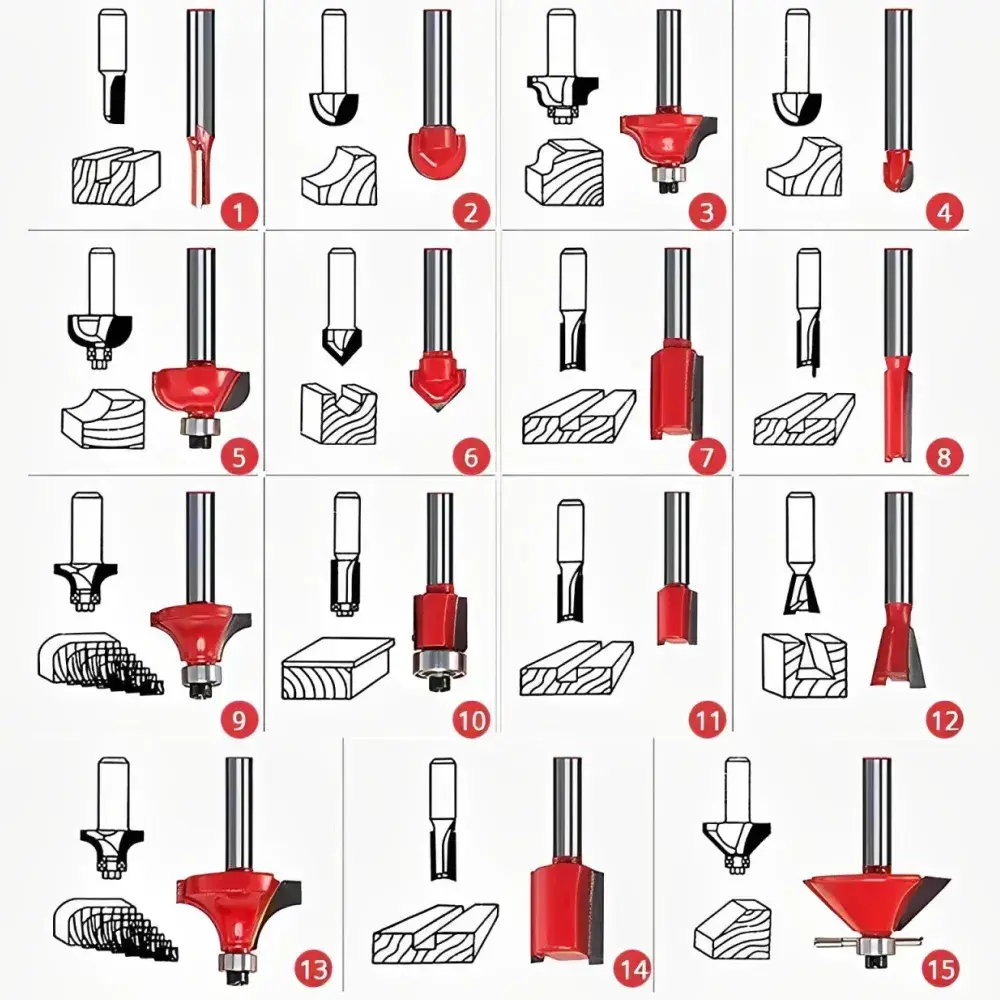 1
2
3
4
5
6
7
8
9
10
11
12
13
14
15